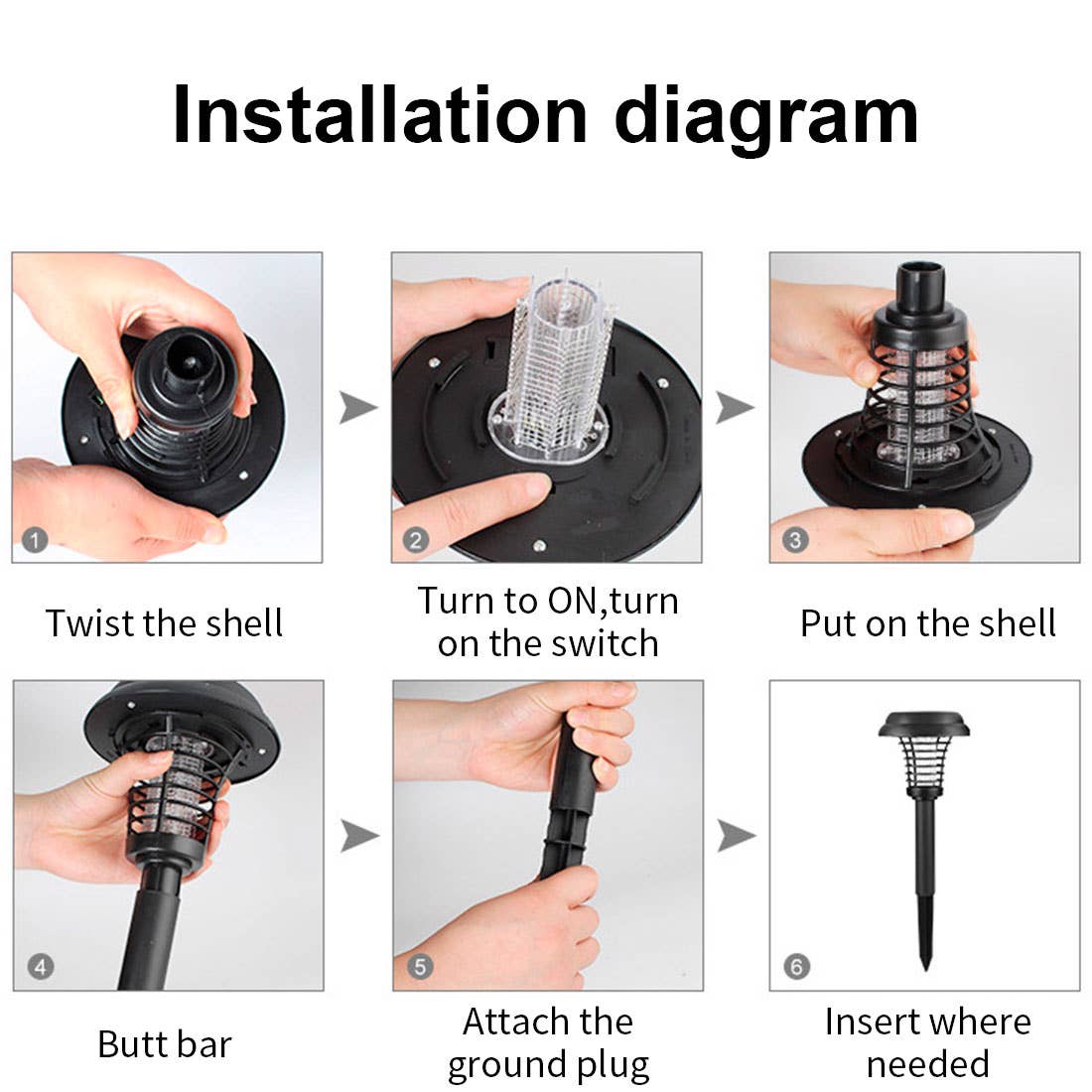 Installation diagram

1

Twist the shell

2

Turn to ON,turn on the switch

3

Put on the shell

4

Butt bar

5

Attach the ground plug

6

Insert where needed