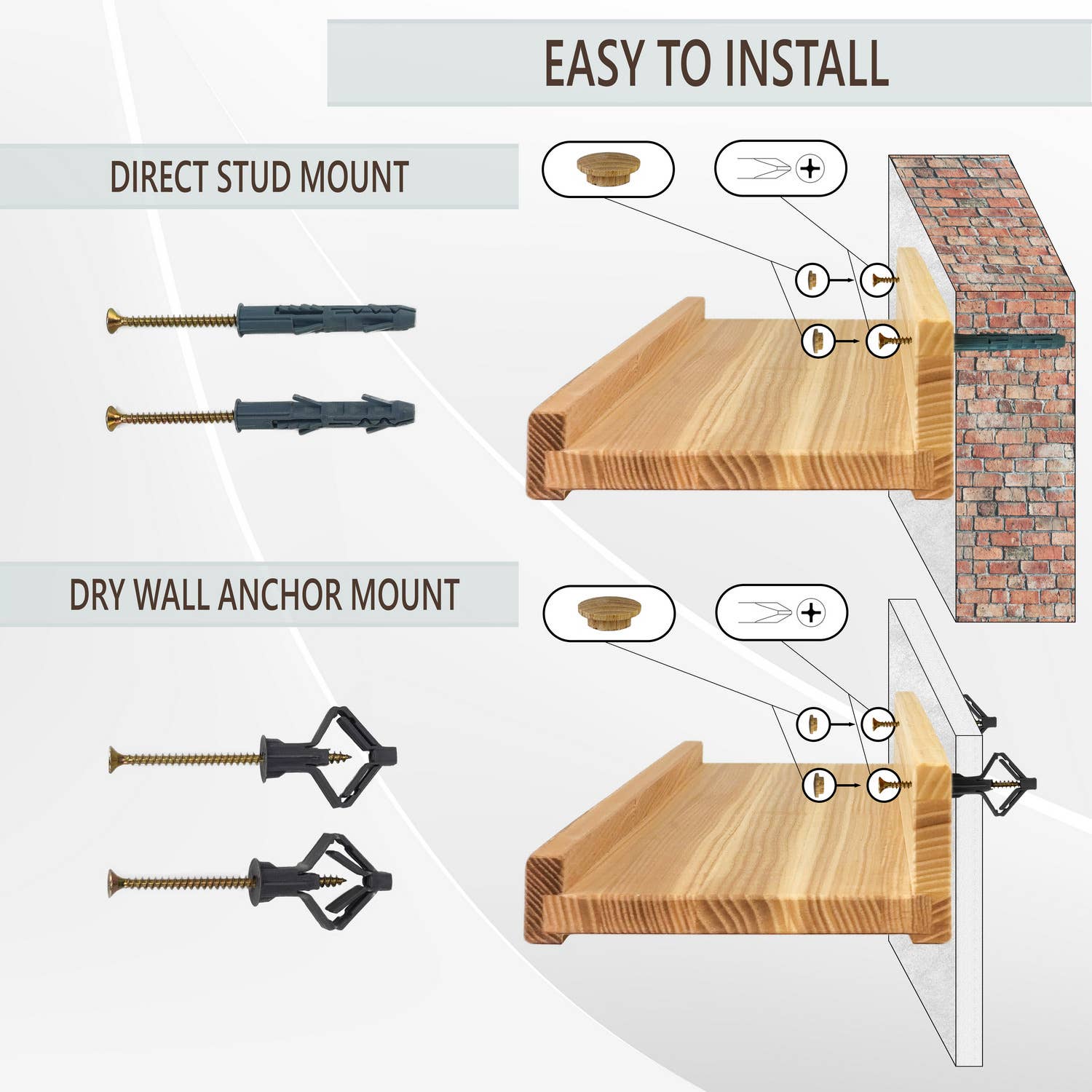 EASY TO INSTALL

DIRECT STUD MOUNT

DRY WALL ANCHOR MOUNT