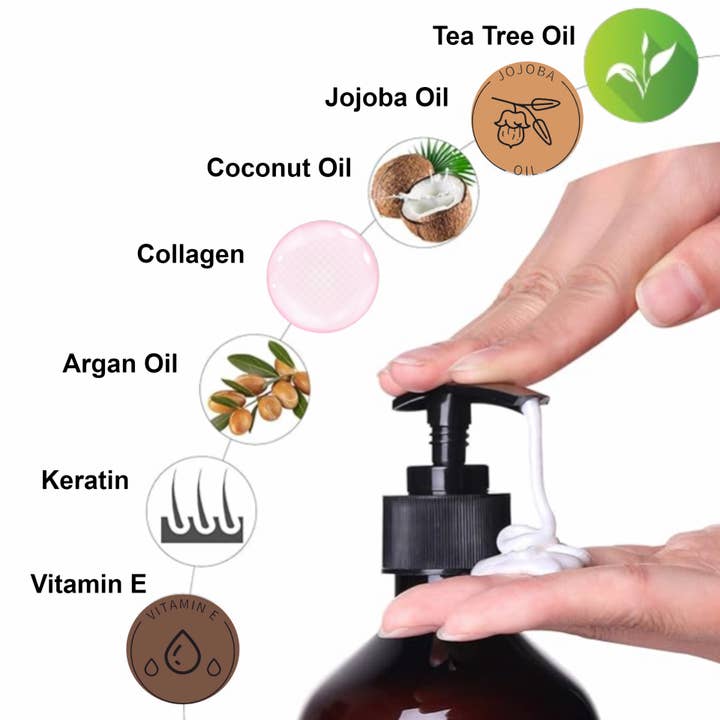 Tea Tree Oil

Jojoba Oil

JOJOBA

OIL

Coconut Oil

Collagen

Argan Oil

Keratin

Vitamin E

VITAMIN E