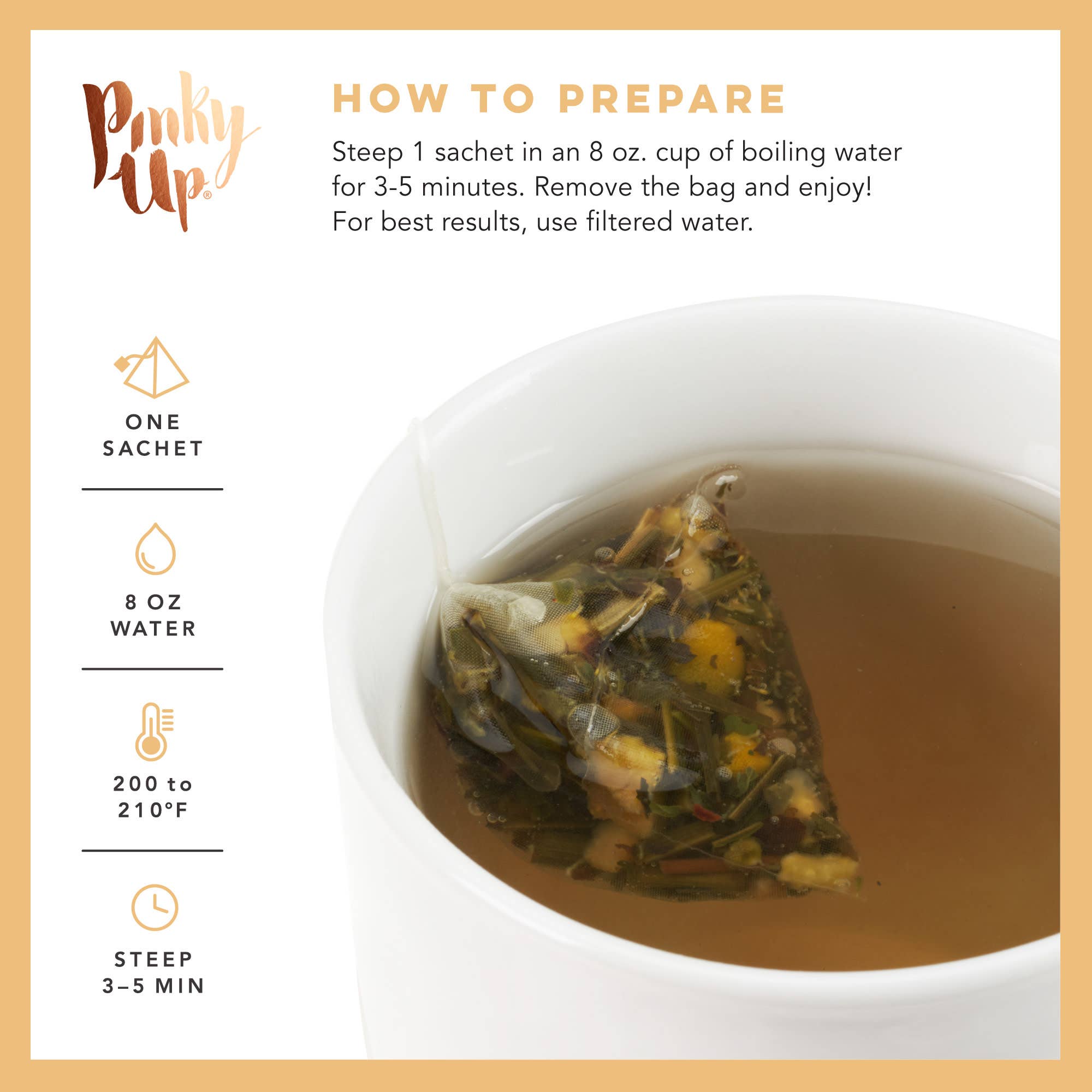 Pinky Up®

HOW TO PREPARE

Steep 1 sachet in an 8 oz. cup of boiling water for 3-5 minutes. Remove the bag and enjoy! For best results, use filtered water.

ONE SACHET

8 OZ WATER

200 to 210°F

STEEP 3–5 MIN