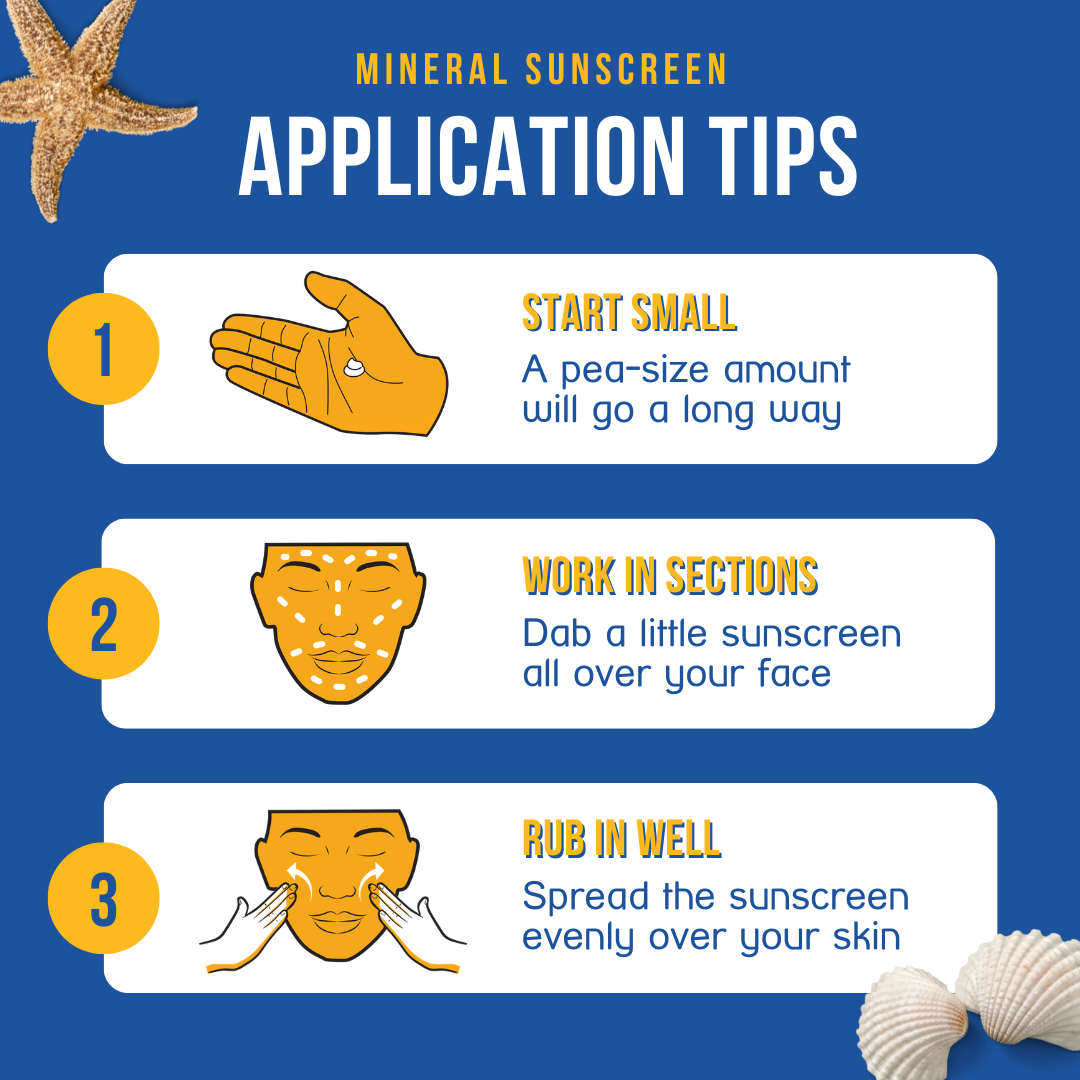 MINERAL SUNSCREEN
APPLICATION TIPS

1
START SMALL
A pea-size amount will go a long way

2
WORK IN SECTIONS
Dab a little sunscreen all over your face

3
RUB IN WELL
Spread the sunscreen evenly over your skin