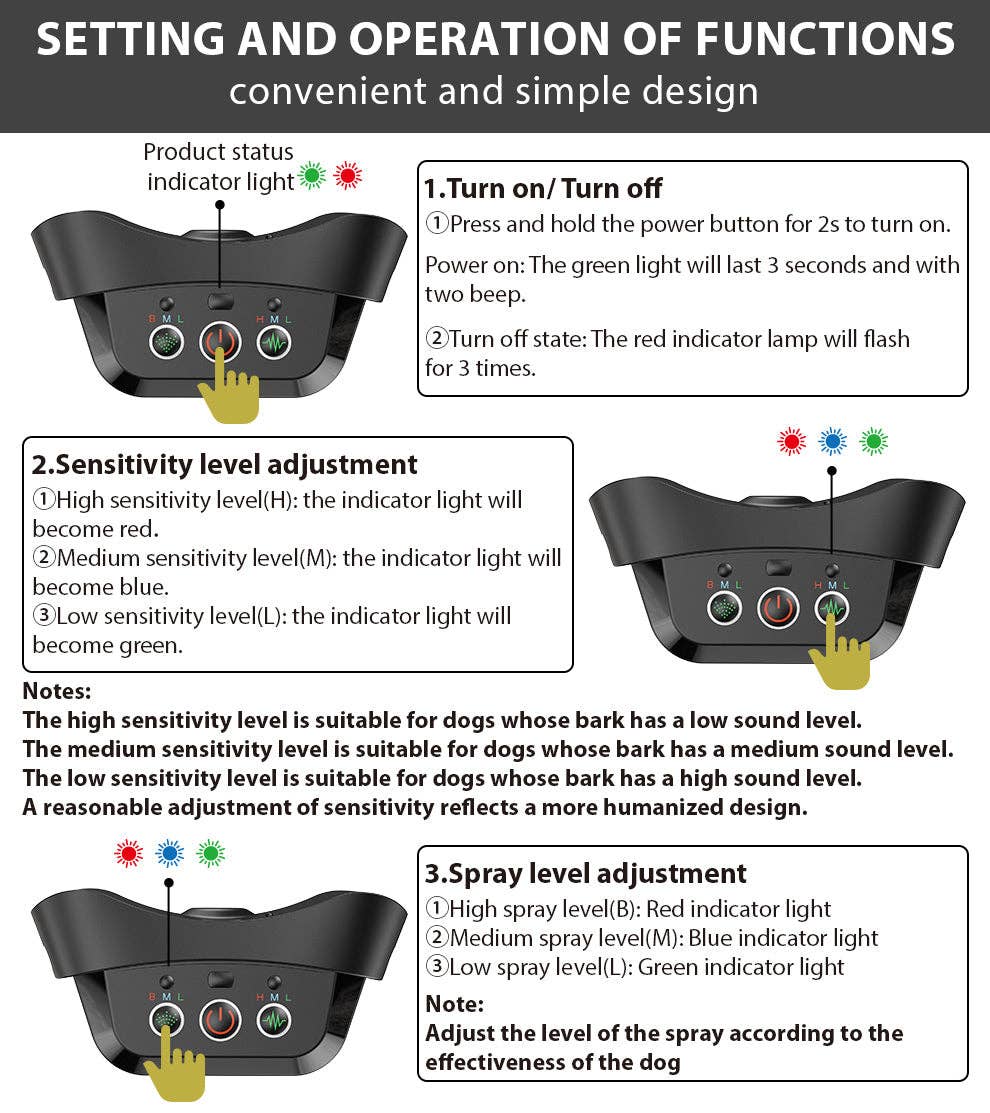 SETTING AND OPERATION OF FUNCTIONS
convenient and simple design

Product status indicator light

B M L
H M L

1.Turn on/ Turn off
①Press and hold the power button for 2s to turn on.

Power on: The green light will last 3 seconds and with two beep.

②Turn off state: The red indicator lamp will flash for 3 times.

2.Sensitivity level adjustment
①High sensitivity level(H): the indicator light will become red.
②Medium sensitivity level(M): the indicator light will become blue.
③Low sensitivity level(L): the indicator light will become green.

B M L
H M L

Notes:
The high sensitivity level is suitable for dogs whose bark has a low sound level.
The medium sensitivity level is suitable for dogs whose bark has a medium sound level.
The low sensitivity level is suitable for dogs whose bark has a high sound level.
A reasonable adjustment of sensitivity reflects a more humanized design.

B M L
H M L

3.Spray level adjustment
①High spray level(B): Red indicator light
②Medium spray level(M): Blue indicator light
③Low spray level(L): Green indicator light

Note:
Adjust the level of the spray according to the effectiveness of the dog