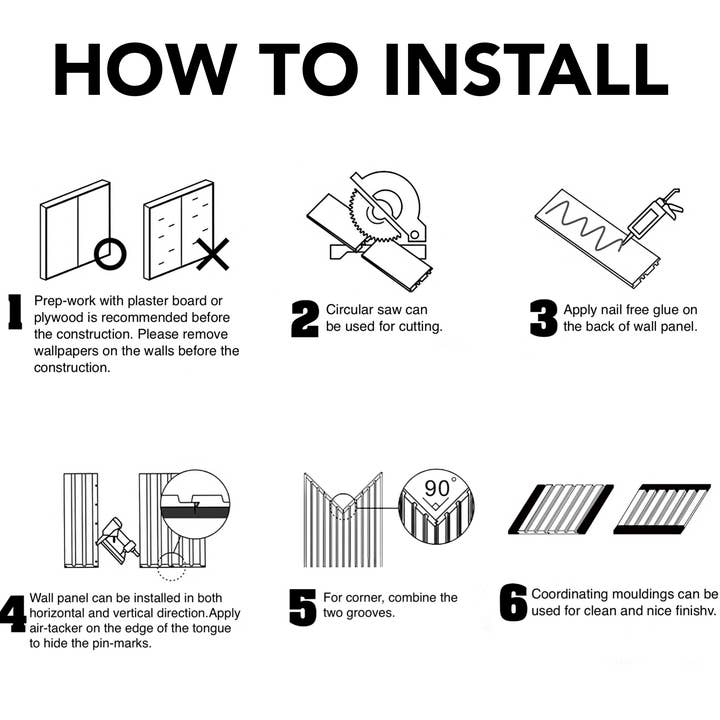 HOW TO INSTALL

1 Prep-work with plaster board or plywood is recommended before the construction. Please remove wallpapers on the walls before the construction.

2 Circular saw can be used for cutting.

3 Apply nail free glue on the back of wall panel.

4 Wall panel can be installed in both horizontal and vertical direction.Apply air-tacker on the edge of the tongue to hide the pin-marks.

90°

5 For corner, combine the two grooves.

6 Coordinating mouldings can be used for clean and nice finishv.