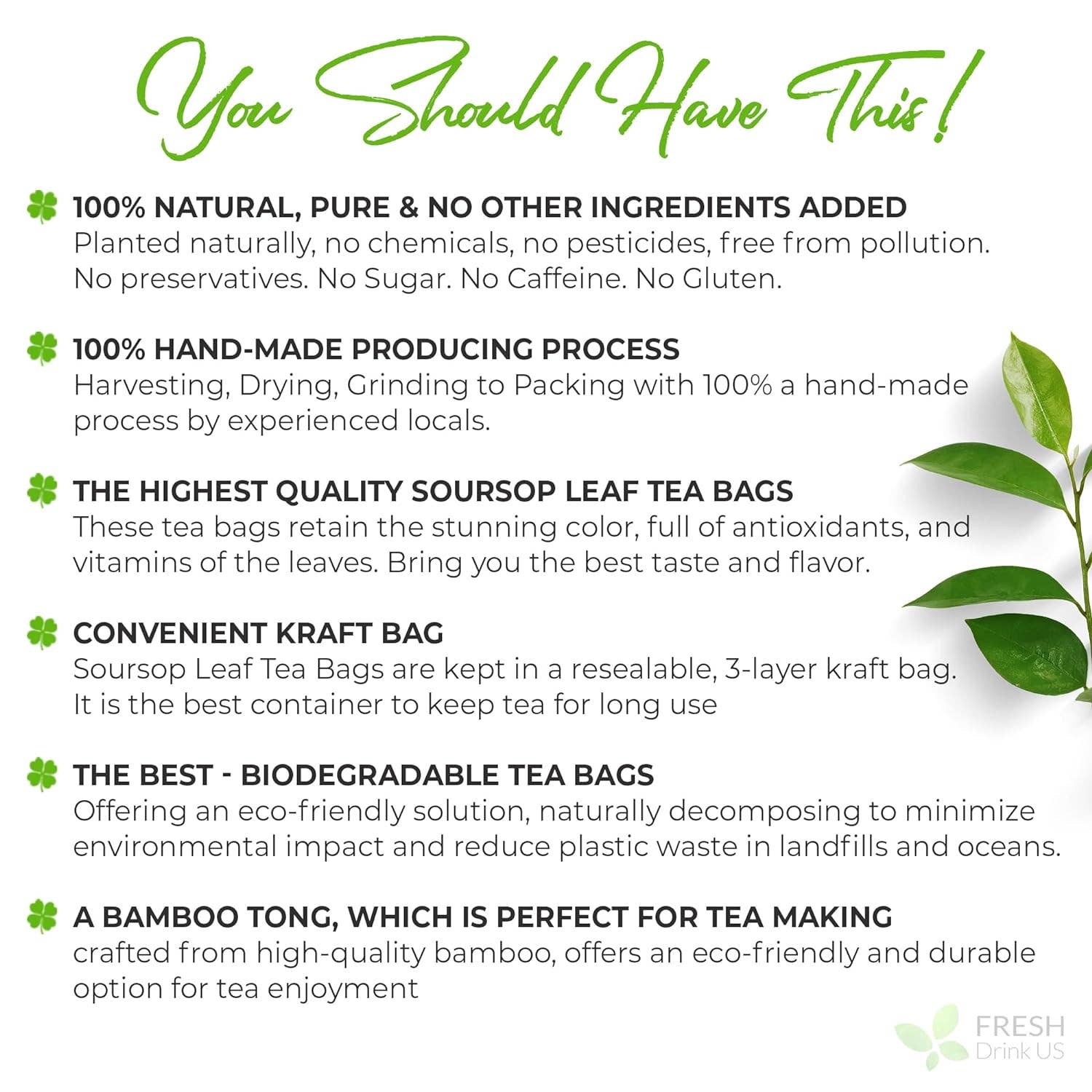 You Should Have This!

100% NATURAL, PURE & NO OTHER INGREDIENTS ADDED
Planted naturally, no chemicals, no pesticides, free from pollution. No preservatives. No Sugar. No Caffeine. No Gluten.

100% HAND-MADE PRODUCING PROCESS
Harvesting, Drying, Grinding to Packing with 100% a hand-made process by experienced locals.

THE HIGHEST QUALITY SOURSOP LEAF TEA BAGS
These tea bags retain the stunning color, full of antioxidants, and vitamins of the leaves. Bring you the best taste and flavor.

CONVENIENT KRAFT BAG
Soursop Leaf Tea Bags are kept in a resealable, 3-layer kraft bag. It is the best container to keep tea for long use

THE BEST - BIODEGRADABLE TEA BAGS
Offering an eco-friendly solution, naturally decomposing to minimize environmental impact and reduce plastic waste in landfills and oceans.

A BAMBOO TONG, WHICH IS PERFECT FOR TEA MAKING
crafted from high-quality bamboo, offers an eco-friendly and durable option for tea enjoyment

FRESH
Drink US