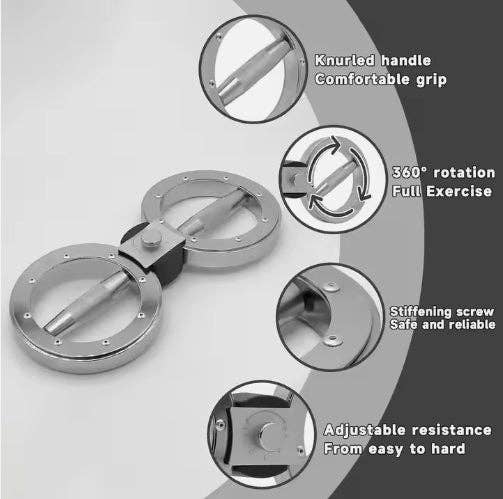 Knurled handle
Comfortable grip

360° rotation
Full Exercise

Stiffening screw
Safe and reliable

Adjustable resistance
From easy to hard