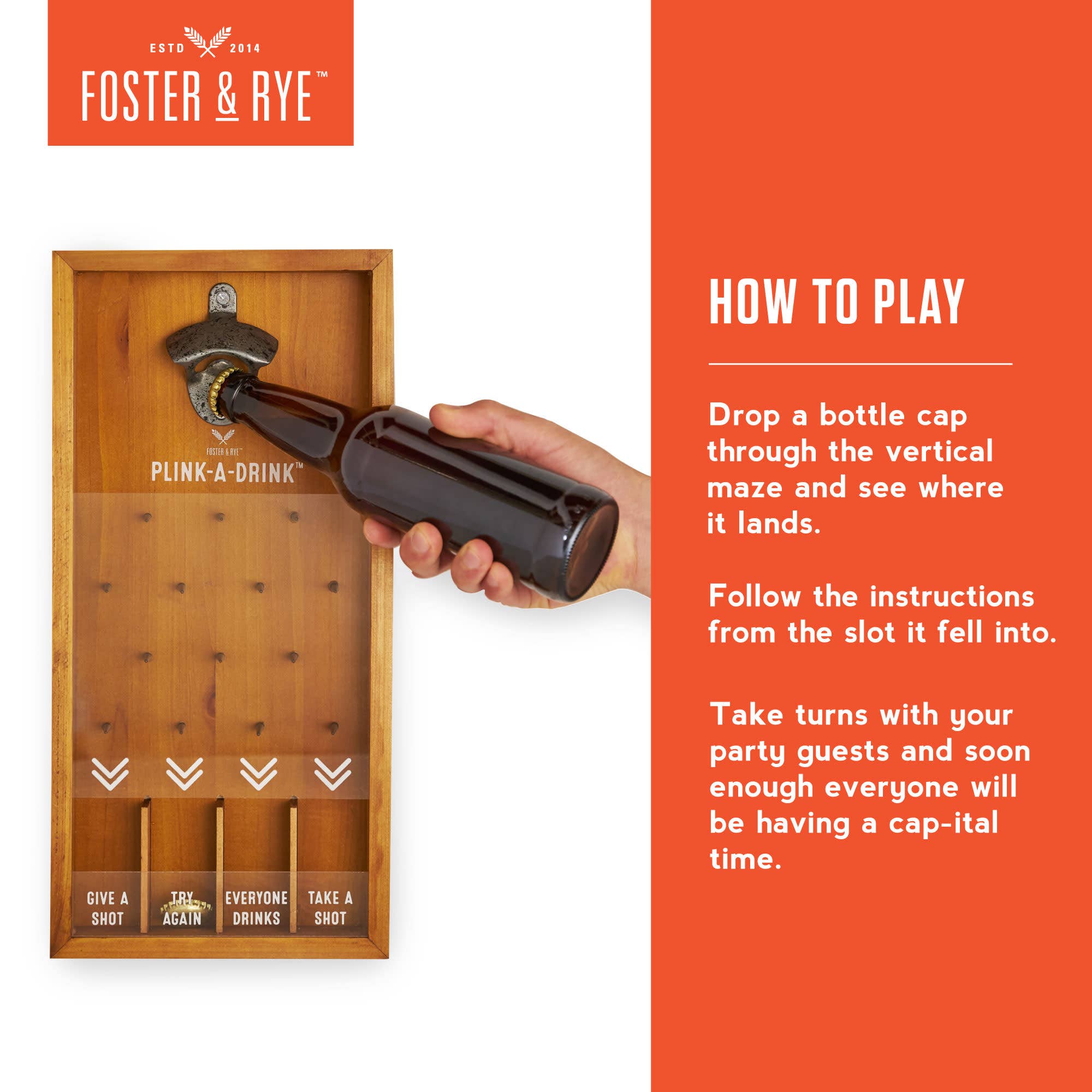 ESTD 2014
FOSTER & RYE™

FOSTER & RYE™
PLINK-A-DRINK™

GIVE A SHOT

TRY AGAIN

EVERYONE DRINKS

TAKE A SHOT

HOW TO PLAY

Drop a bottle cap through the vertical maze and see where it lands.

Follow the instructions from the slot it fell into.

Take turns with your party guests and soon enough everyone will be having a cap-ital time.