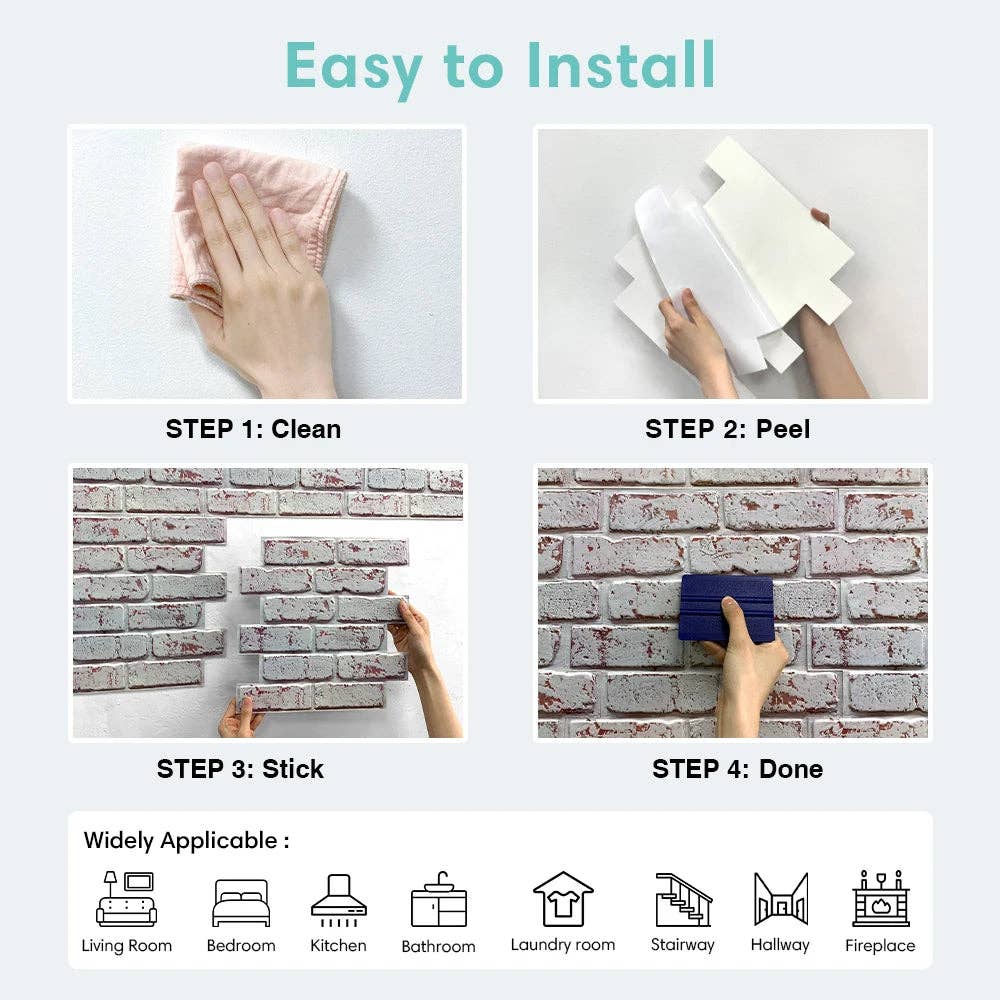 Easy to Install

STEP 1: Clean

STEP 2: Peel

STEP 3: Stick

STEP 4: Done

Widely Applicable :

Living Room
Bedroom
Kitchen
Bathroom
Laundry room
Stairway
Hallway
Fireplace