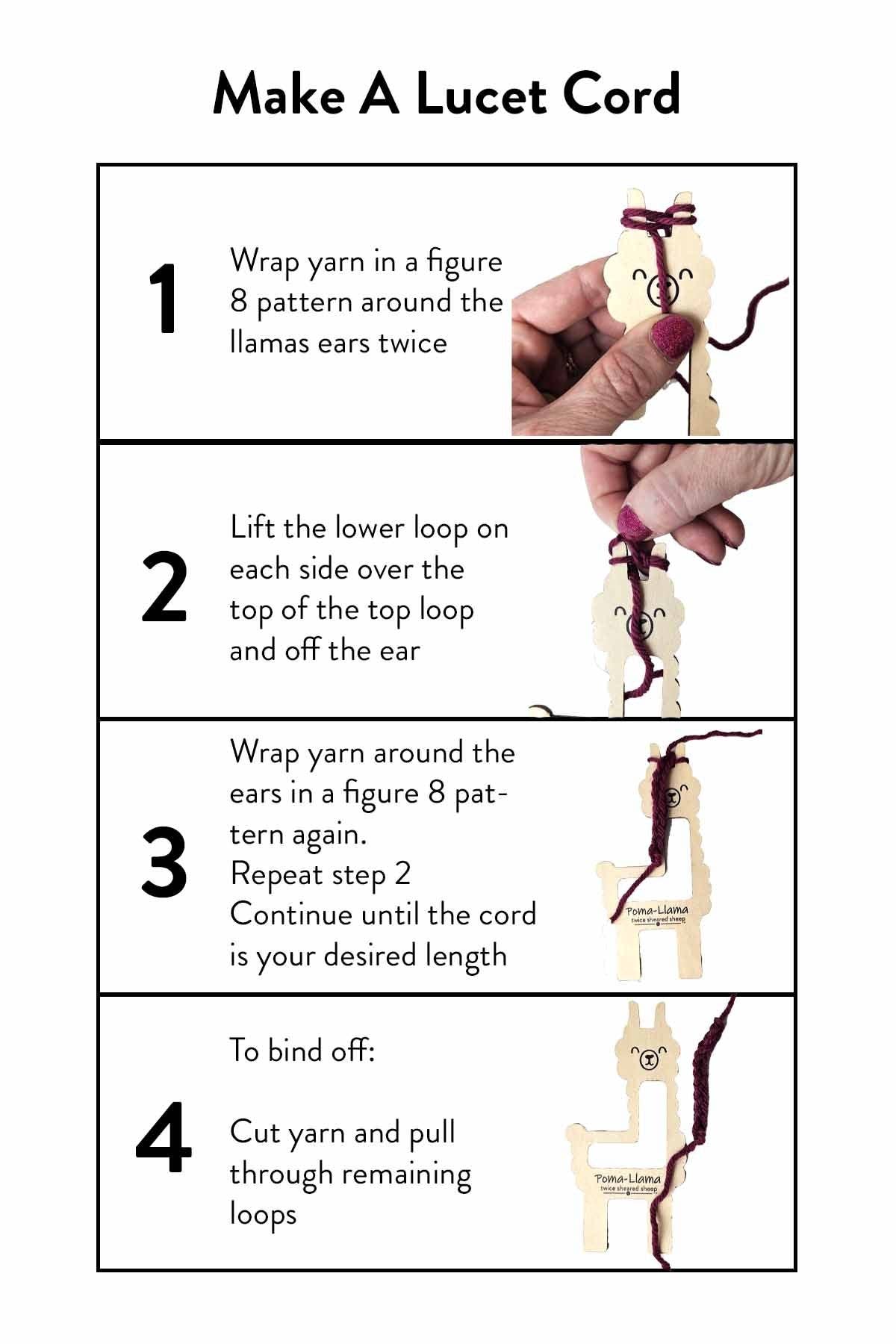 Make A Lucet Cord

1

Wrap yarn in a figure 8 pattern around the llamas ears twice

2

Lift the lower loop on each side over the top of the top loop and off the ear

3

Wrap yarn around the ears in a figure 8 pattern again.
Repeat step 2
Continue until the cord is your desired length

Poma-Llama
twice sheared sheep

4

To bind off:

Cut yarn and pull through remaining loops

Poma-Llama
twice sheared sheep