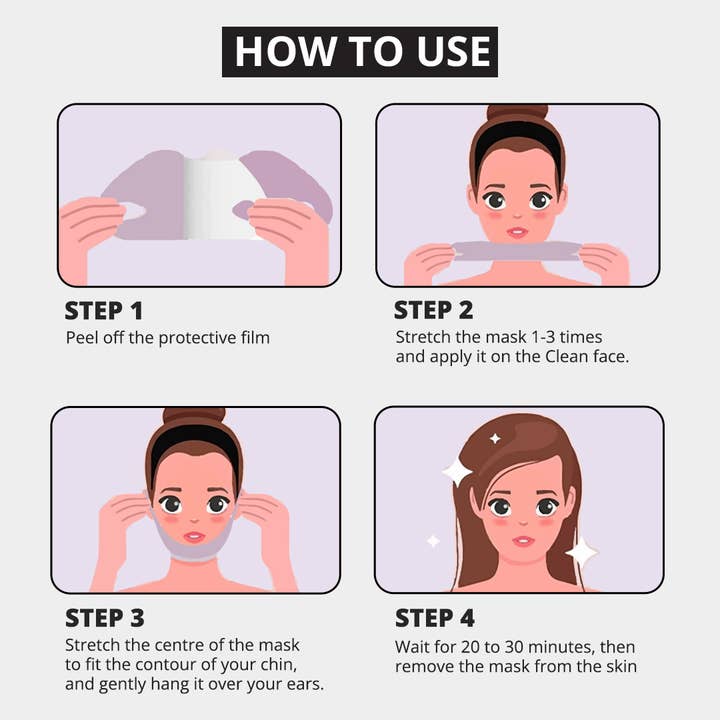 HOW TO USE

STEP 1
Peel off the protective film

STEP 2
Stretch the mask 1-3 times and apply it on the Clean face.

STEP 3
Stretch the centre of the mask to fit the contour of your chin, and gently hang it over your ears.

STEP 4
Wait for 20 to 30 minutes, then remove the mask from the skin