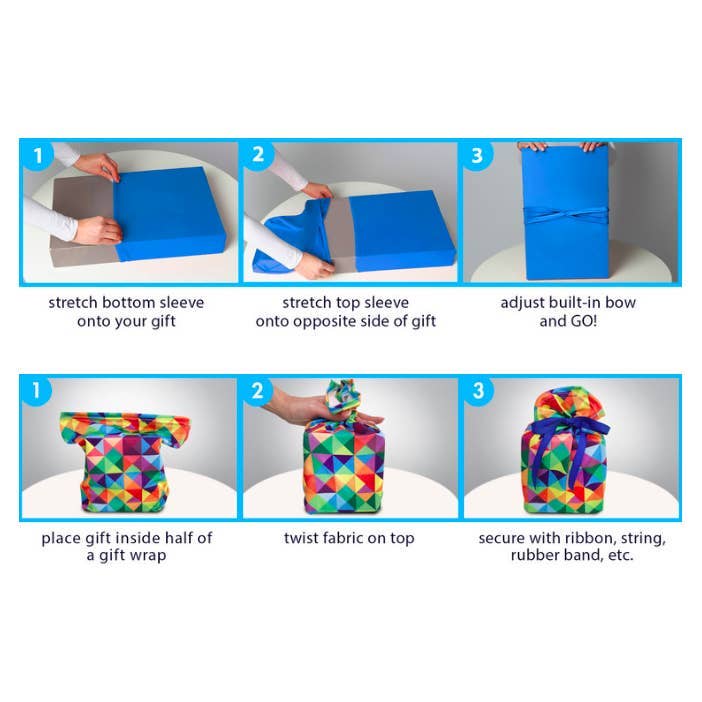 1

stretch bottom sleeve onto your gift

2

stretch top sleeve onto opposite side of gift

3

adjust built-in bow and GO!

1

place gift inside half of a gift wrap

2

twist fabric on top

3

secure with ribbon, string, rubber band, etc.