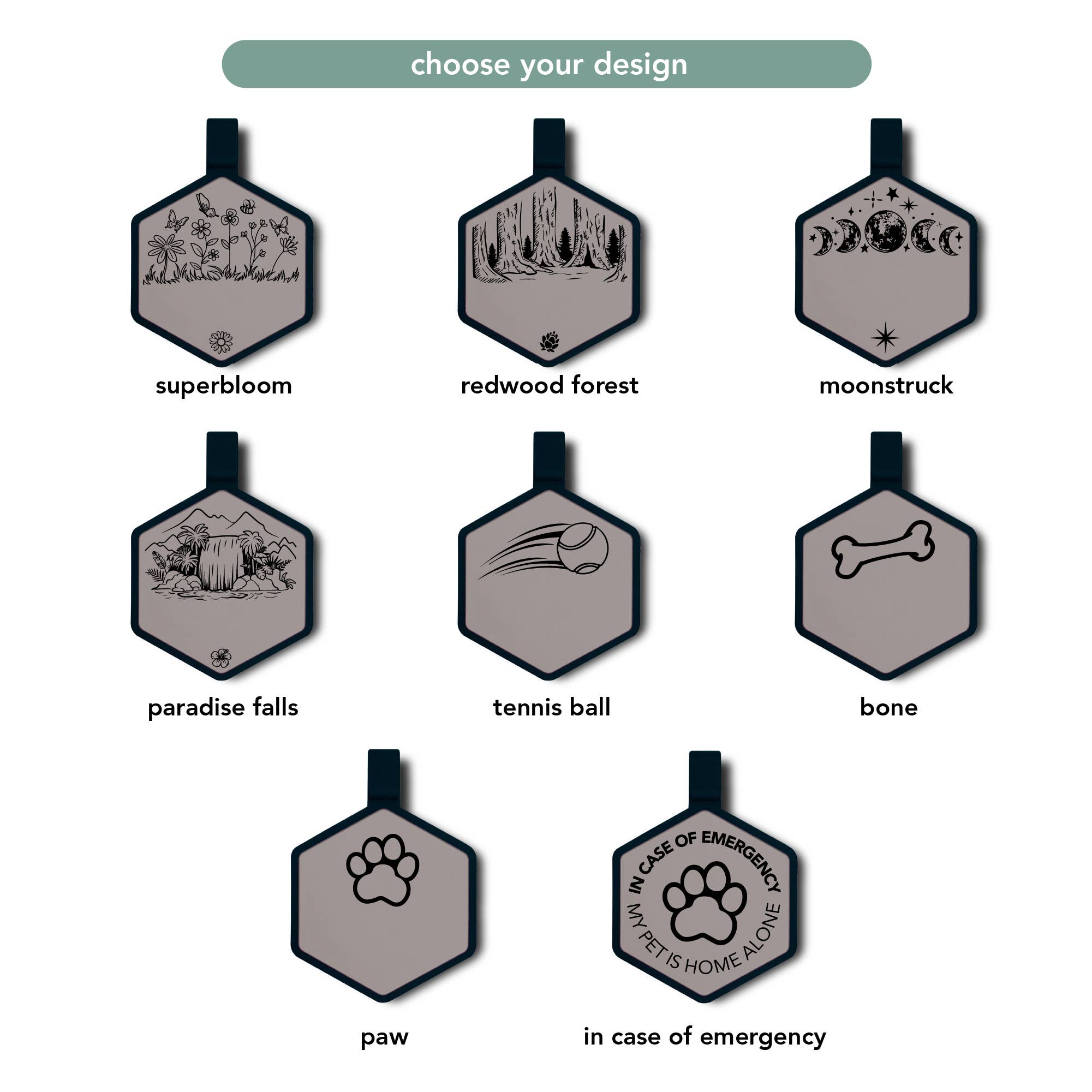 choose your design

superbloom

redwood forest

moonstruck

paradise falls

tennis ball

bone

paw

IN CASE OF EMERGENCY
MY PET IS HOME ALONE

in case of emergency