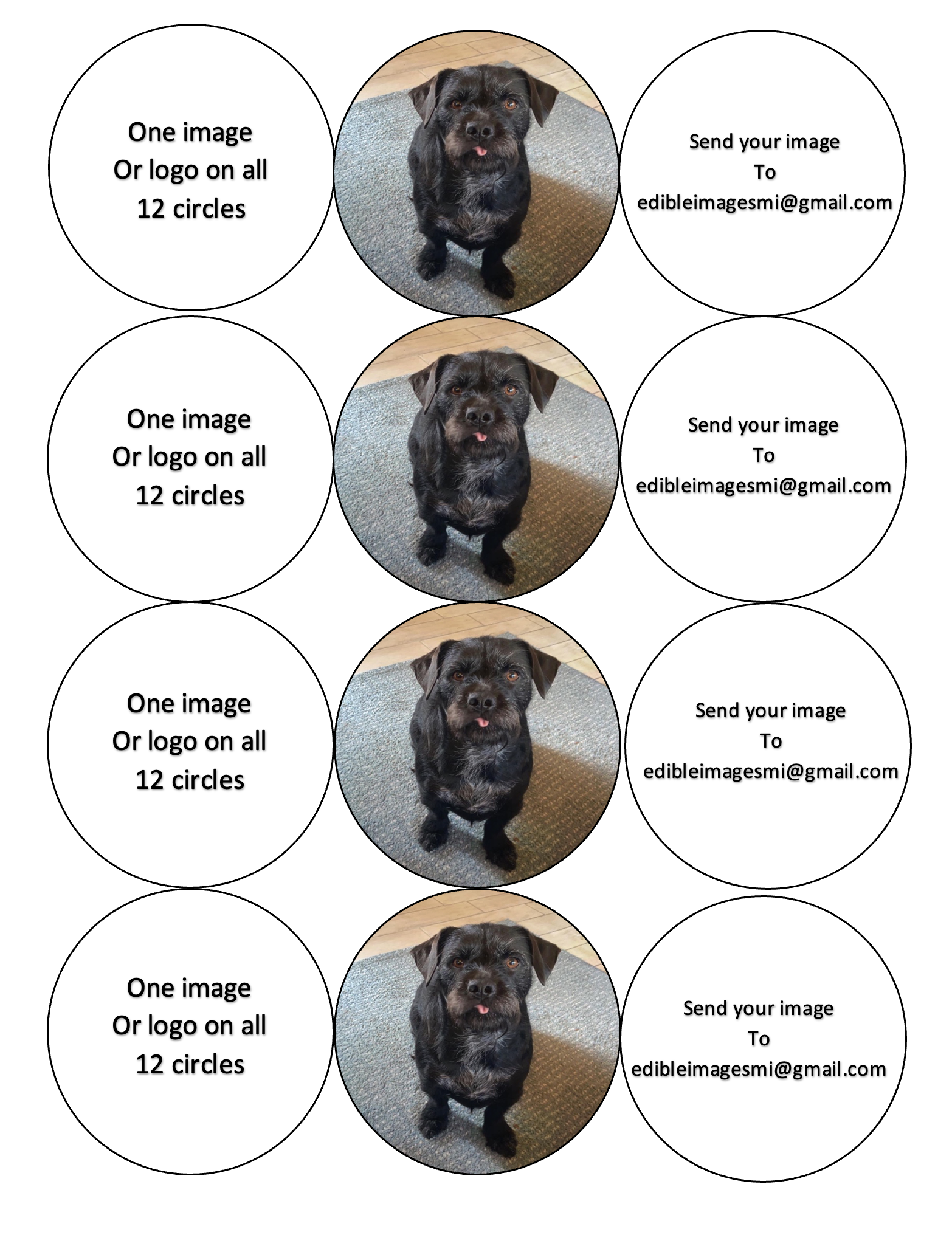 One image
Or logo on all
12 circles

Send your image
To
edibleimagesmi@gmail.com

One image
Or logo on all
12 circles

Send your image
To
edibleimagesmi@gmail.com

One image
Or logo on all
12 circles

Send your image
To
edibleimagesmi@gmail.com

One image
Or logo on all
12 circles

Send your image
To
edibleimagesmi@gmail.com