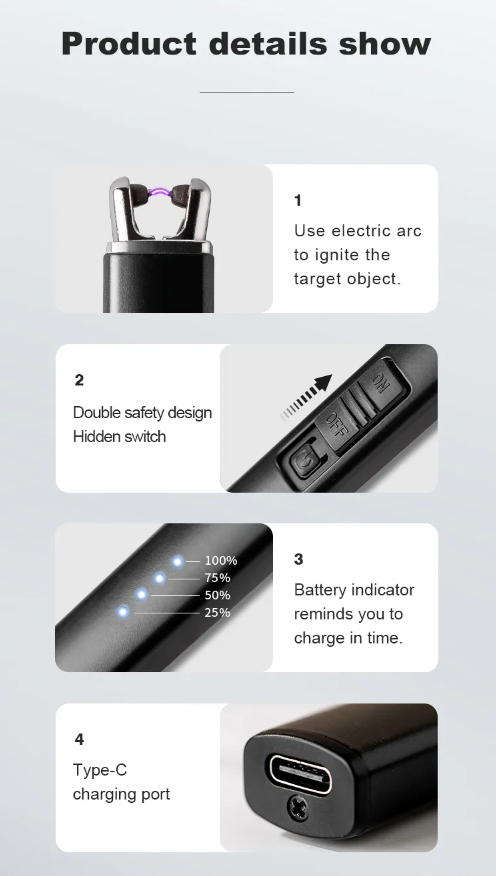 Product details show

1
Use electric arc to ignite the target object.

2
Double safety design
Hidden switch

OFF
ON

100%
75%
50%
25%

3
Battery indicator reminds you to charge in time.

4
Type-C
charging port