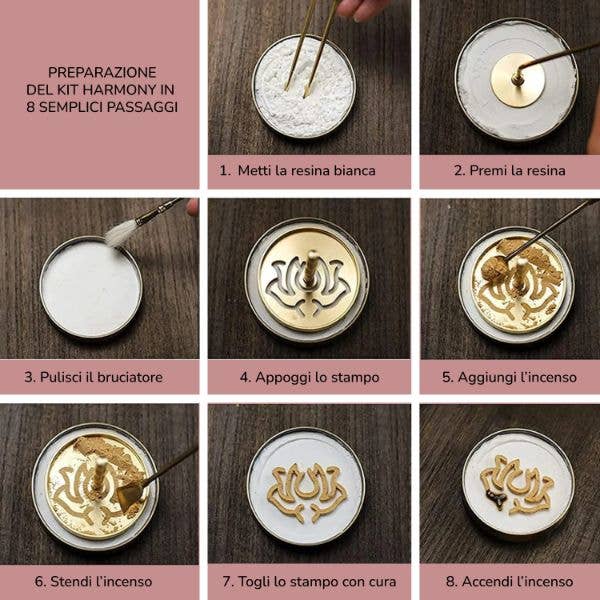 PREPARAZIONE DEL KIT HARMONY IN 8 SEMPLICI PASSAGGI

1. Metti la resina bianca

2. Premi la resina

3. Pulisci il bruciatore

4. Appoggi lo stampo

5. Aggiungi l'incenso

6. Stendi l'incenso

7. Togli lo stampo con cura

8. Accendi l'incenso