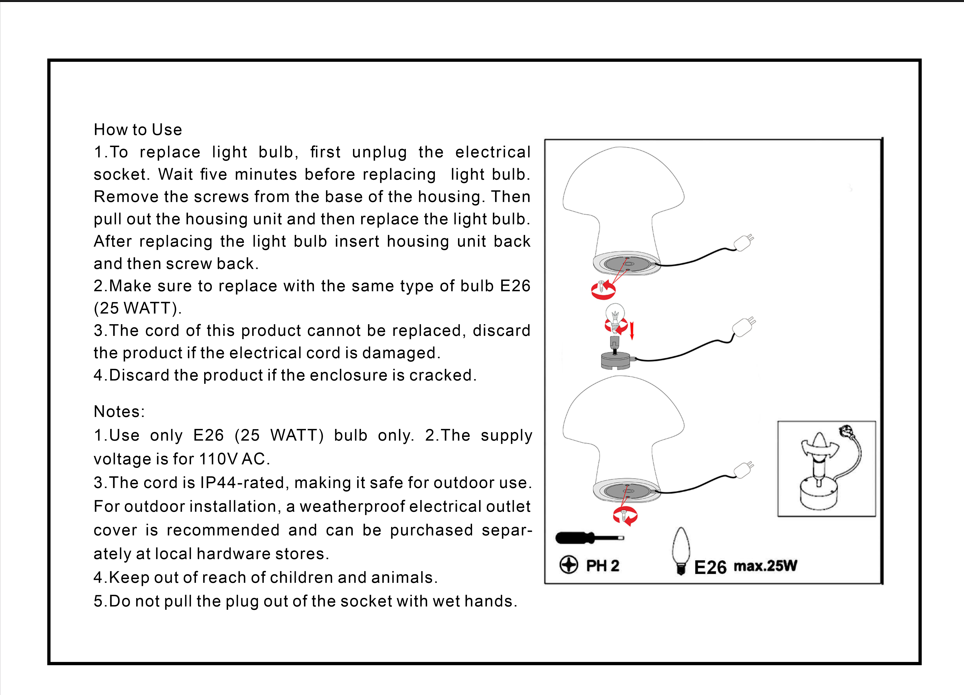 How to Use
1.To replace light bulb, first unplug the electrical socket. Wait five minutes before replacing light bulb. Remove the screws from the base of the housing. Then pull out the housing unit and then replace the light bulb. After replacing the light bulb insert housing unit back and then screw back.
2.Make sure to replace with the same type of bulb E26 (25 WATT).
3.The cord of this product cannot be replaced, discard the product if the electrical cord is damaged.
4.Discard the product if the enclosure is cracked.

Notes:
1.Use only E26 (25 WATT) bulb only. 2.The supply voltage is for 110V AC.
3.The cord is IP44-rated, making it safe for outdoor use. For outdoor installation, a weatherproof electrical outlet cover is recommended and can be purchased separately at local hardware stores.
4.Keep out of reach of children and animals.
5.Do not pull the plug out of the socket with wet hands.

PH 2
E26 max.25W