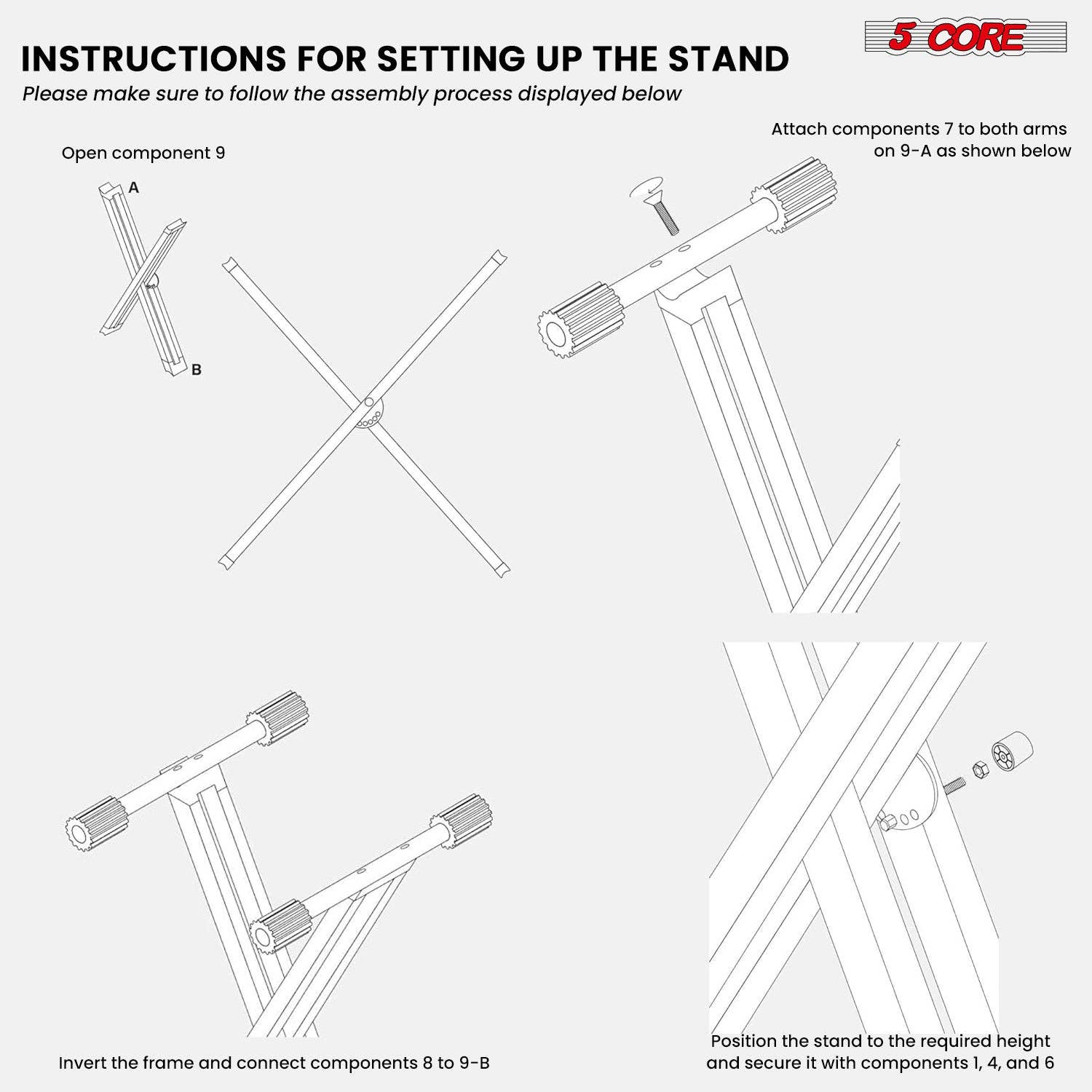 INSTRUCTIONS FOR SETTING UP THE STAND

5 CORE

Please make sure to follow the assembly process displayed below

Open component 9

A

B

Attach components 7 to both arms on 9-A as shown below

Invert the frame and connect components 8 to 9-B

Position the stand to the required height and secure it with components 1, 4, and 6