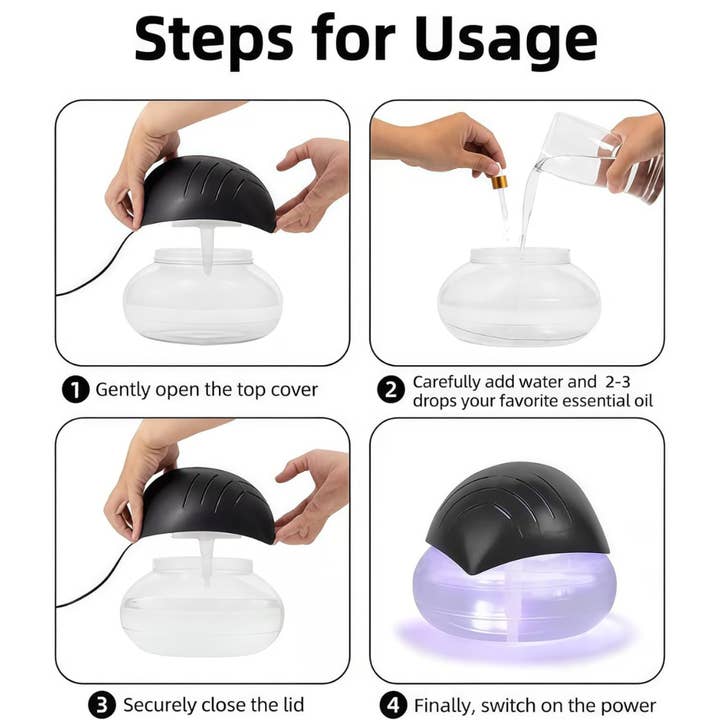 Steps for Usage

1 Gently open the top cover

2 Carefully add water and 2-3 drops your favorite essential oil

3 Securely close the lid

4 Finally, switch on the power