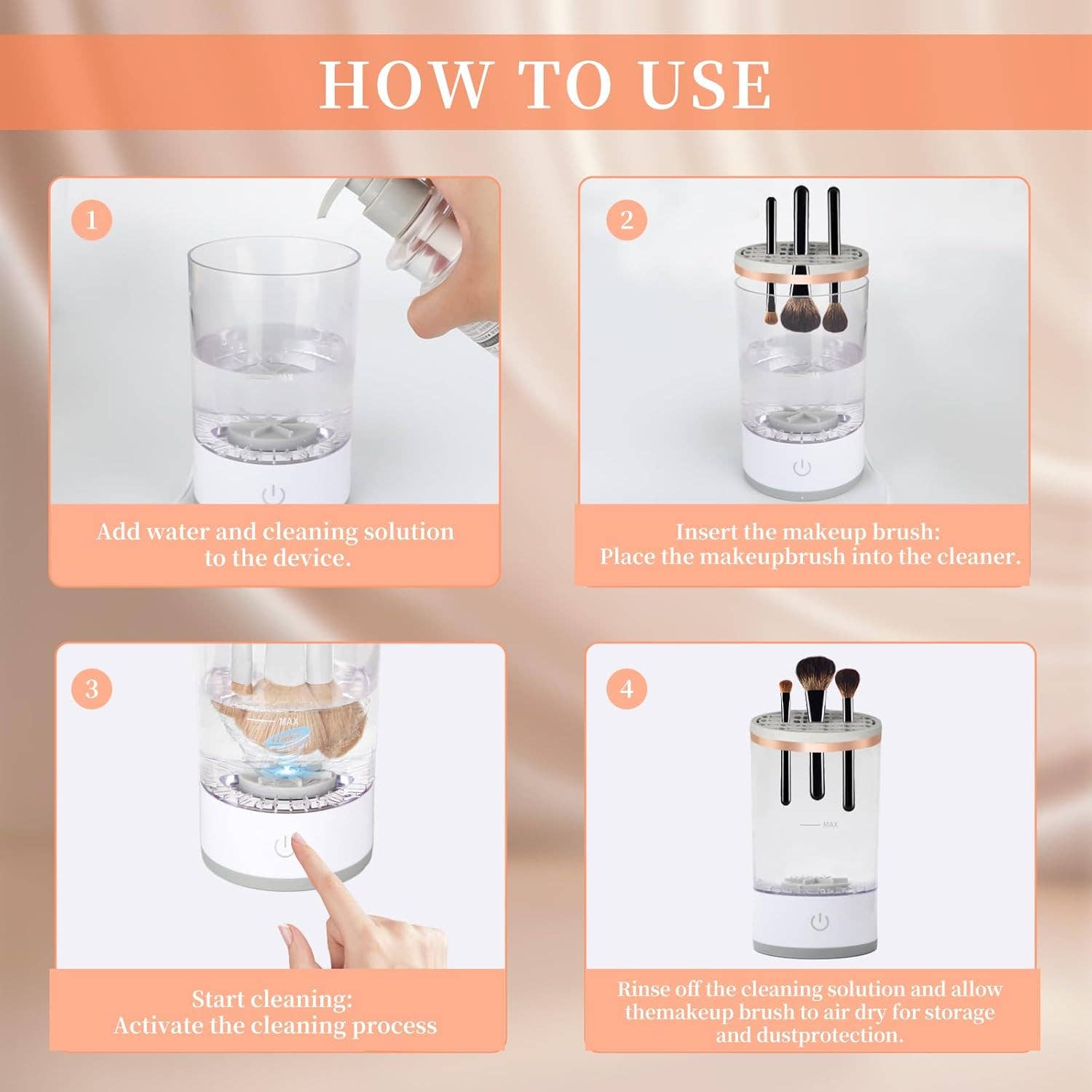 HOW TO USE

1

Add water and cleaning solution to the device.

2

Insert the makeup brush:
Place the makeupbrush into the cleaner.

3

MAX

Start cleaning:
Activate the cleaning process

4

MAX

Rinse off the cleaning solution and allow themakeup brush to air dry for storage and dustprotection.