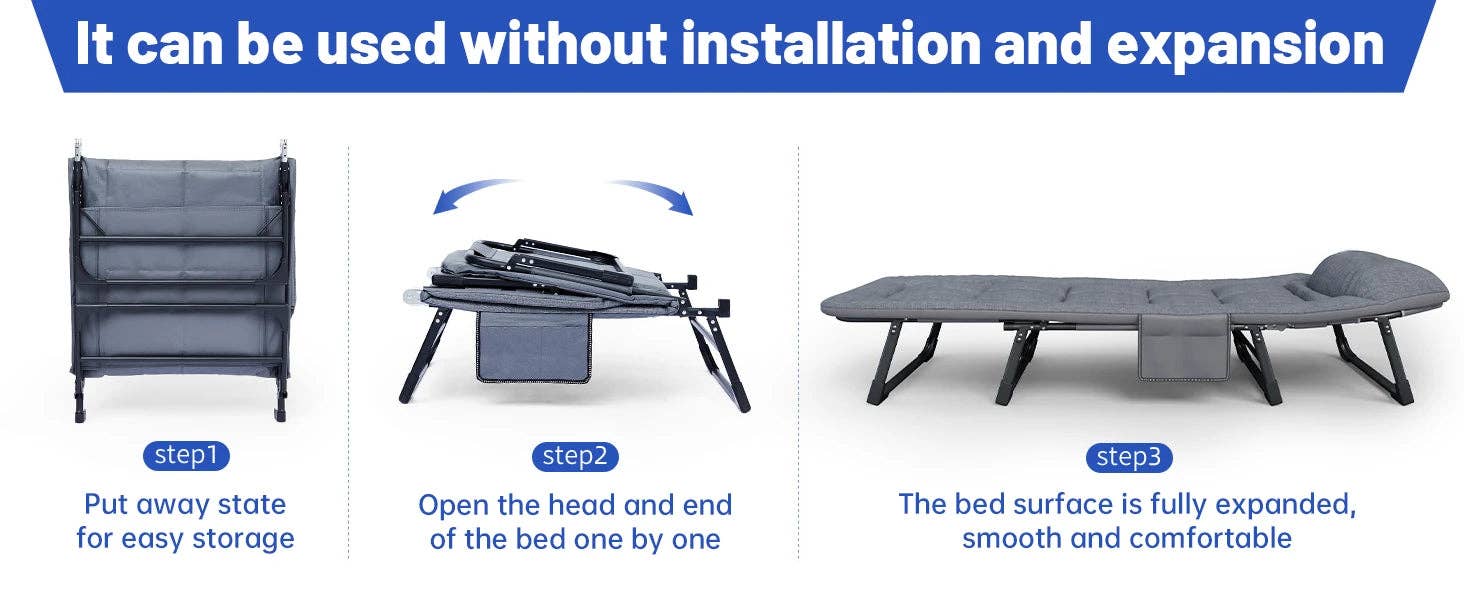 It can be used without installation and expansion

step1
Put away state for easy storage

step2
Open the head and end of the bed one by one

step3
The bed surface is fully expanded, smooth and comfortable