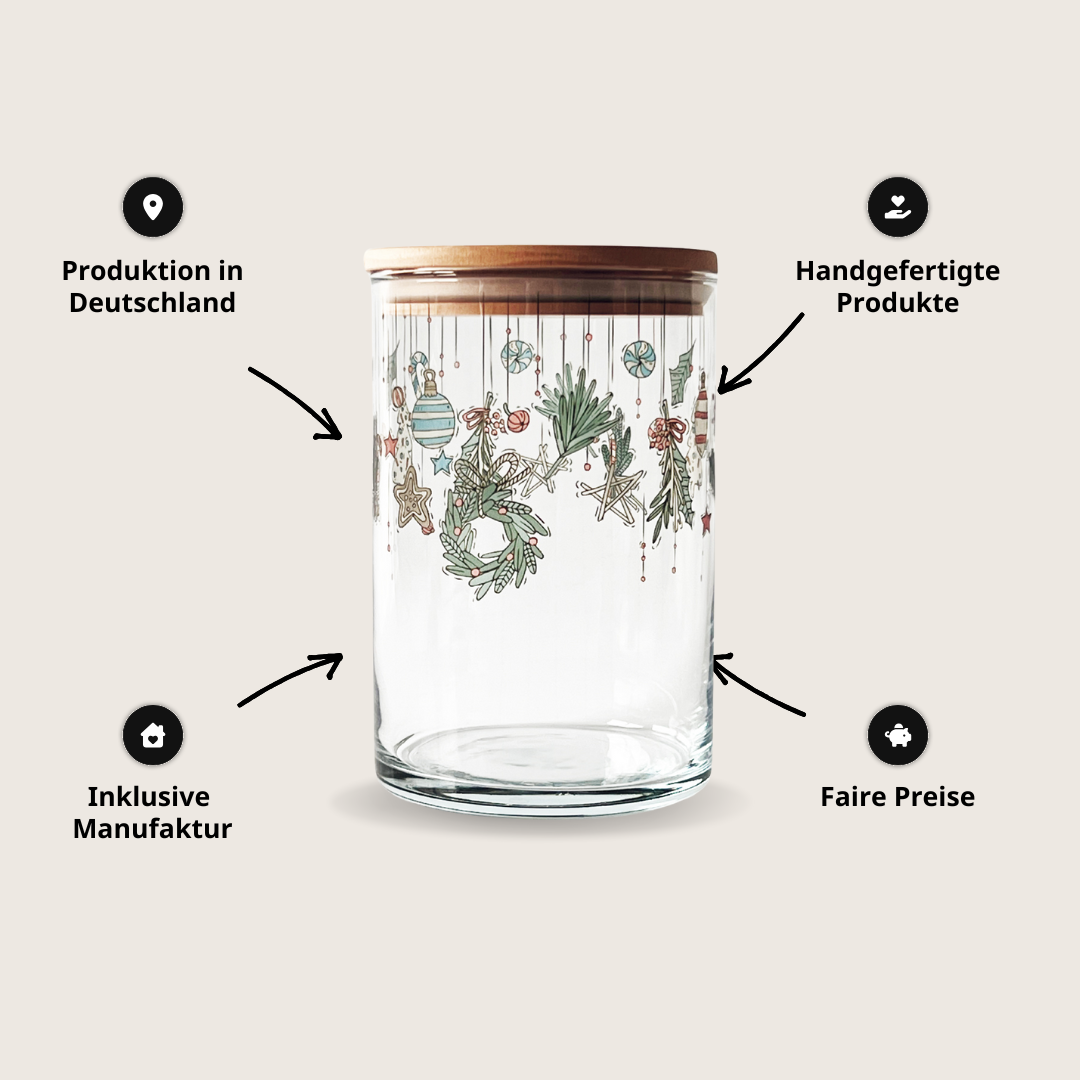 Produktion in Deutschland

Handgefertigte Produkte

Inklusive Manufaktur

Faire Preise