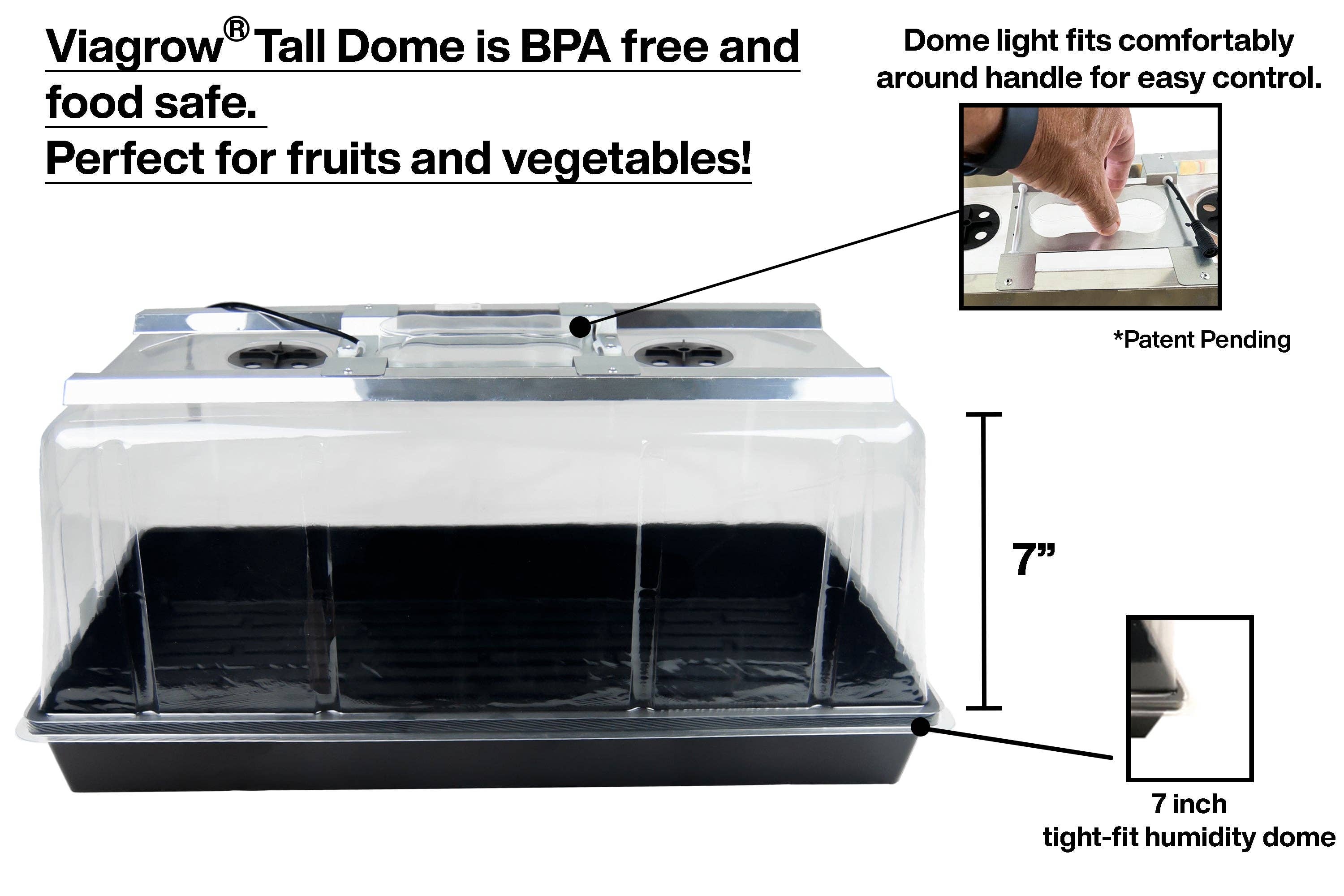 Viagrow® Tall Dome is BPA free and food safe.
Perfect for fruits and vegetables!

Dome light fits comfortably around handle for easy control.

*Patent Pending

7”

7 inch
tight-fit humidity dome