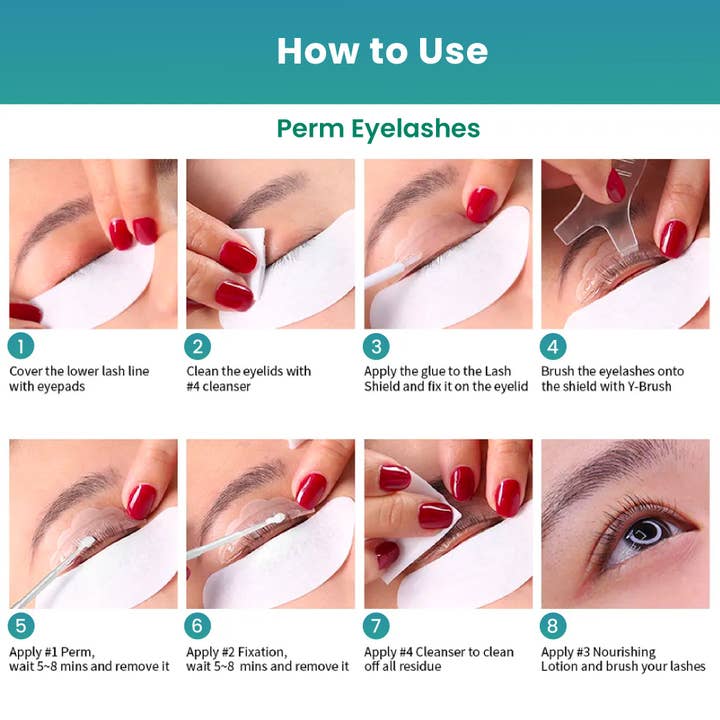 How to Use

Perm Eyelashes

1
Cover the lower lash line with eyepads

2
Clean the eyelids with #4 cleanser

3
Apply the glue to the Lash Shield and fix it on the eyelid

4
Brush the eyelashes onto the shield with Y-Brush

5
Apply #1 Perm, wait 5~8 mins and remove it

6
Apply #2 Fixation, wait 5~8 mins and remove it

7
Apply #4 Cleanser to clean off all residue

8
Apply #3 Nourishing Lotion and brush your lashes