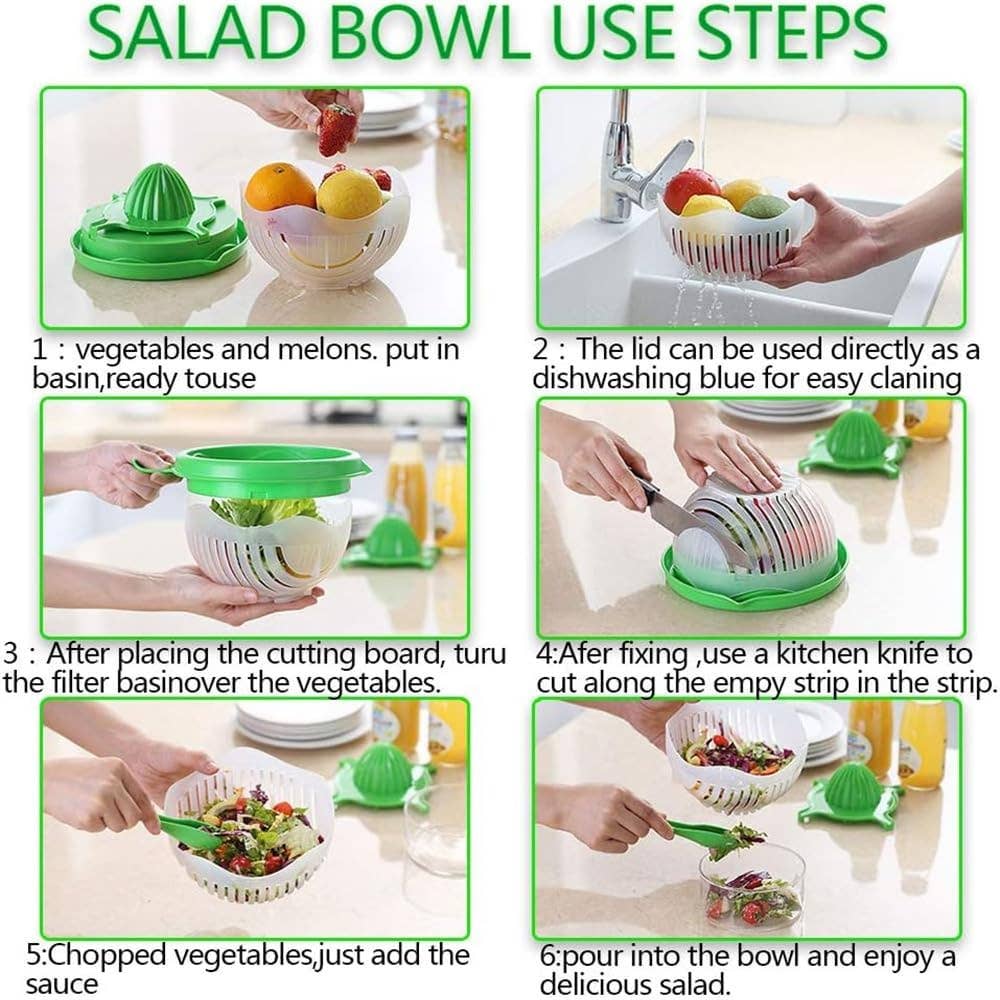 SALAD BOWL USE STEPS

1 : vegetables and melons. put in basin,ready touse

2 : The lid can be used directly as a dishwashing blue for easy claning

3 : After placing the cutting board, turu the filter basinover the vegetables.

4:Afer fixing ,use a kitchen knife to cut along the empy strip in the strip.

5:Chopped vegetables,just add the sauce

6:pour into the bowl and enjoy a delicious salad.