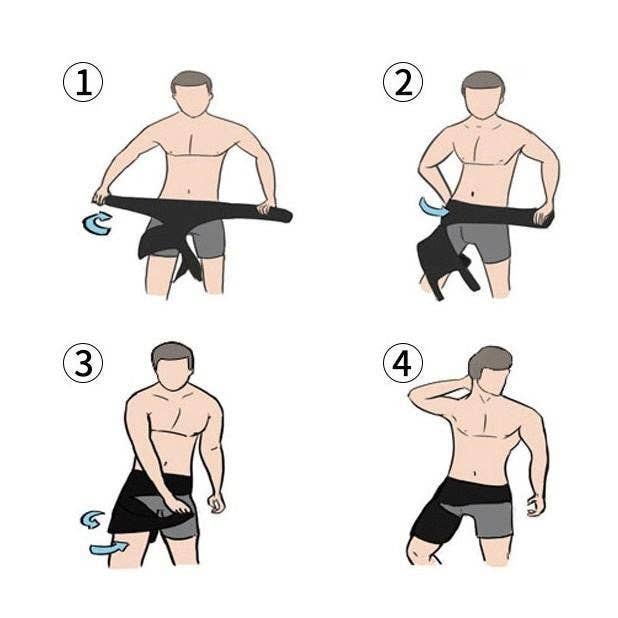 ①
②
③
④