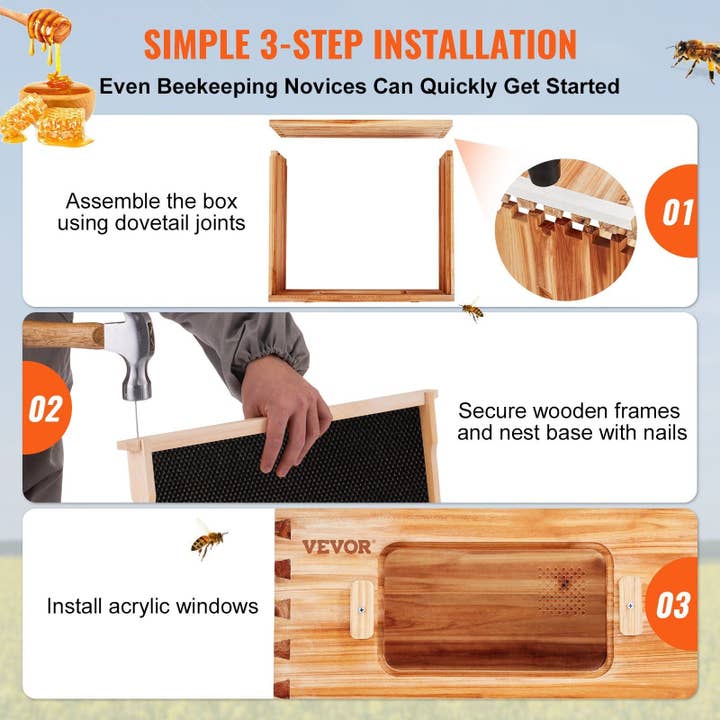 SIMPLE 3-STEP INSTALLATION

Even Beekeeping Novices Can Quickly Get Started

Assemble the box using dovetail joints

01

02

Secure wooden frames and nest base with nails

Install acrylic windows

VEVOR

03