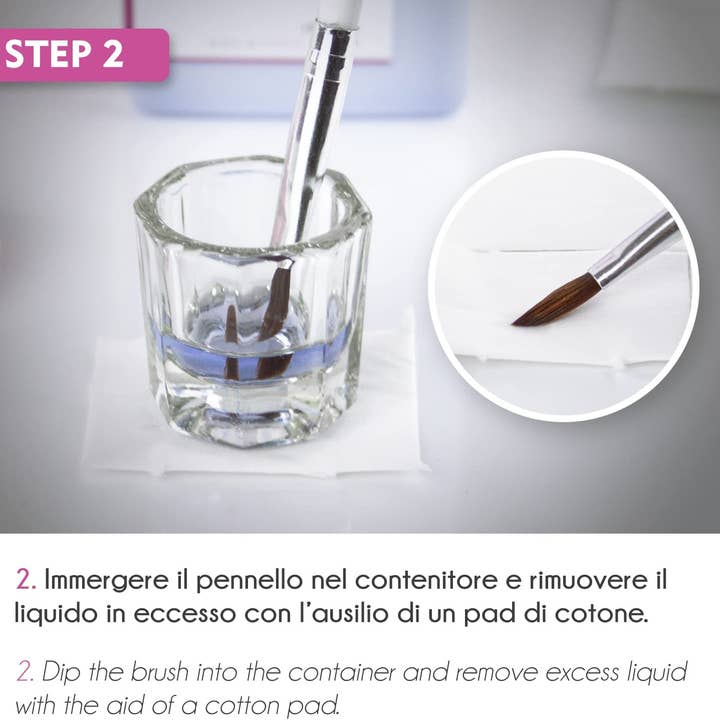 STEP 2

2. Immergere il pennello nel contenitore e rimuovere il liquido in eccesso con l'ausilio di un pad di cotone.

2. Dip the brush into the container and remove excess liquid with the aid of a cotton pad.