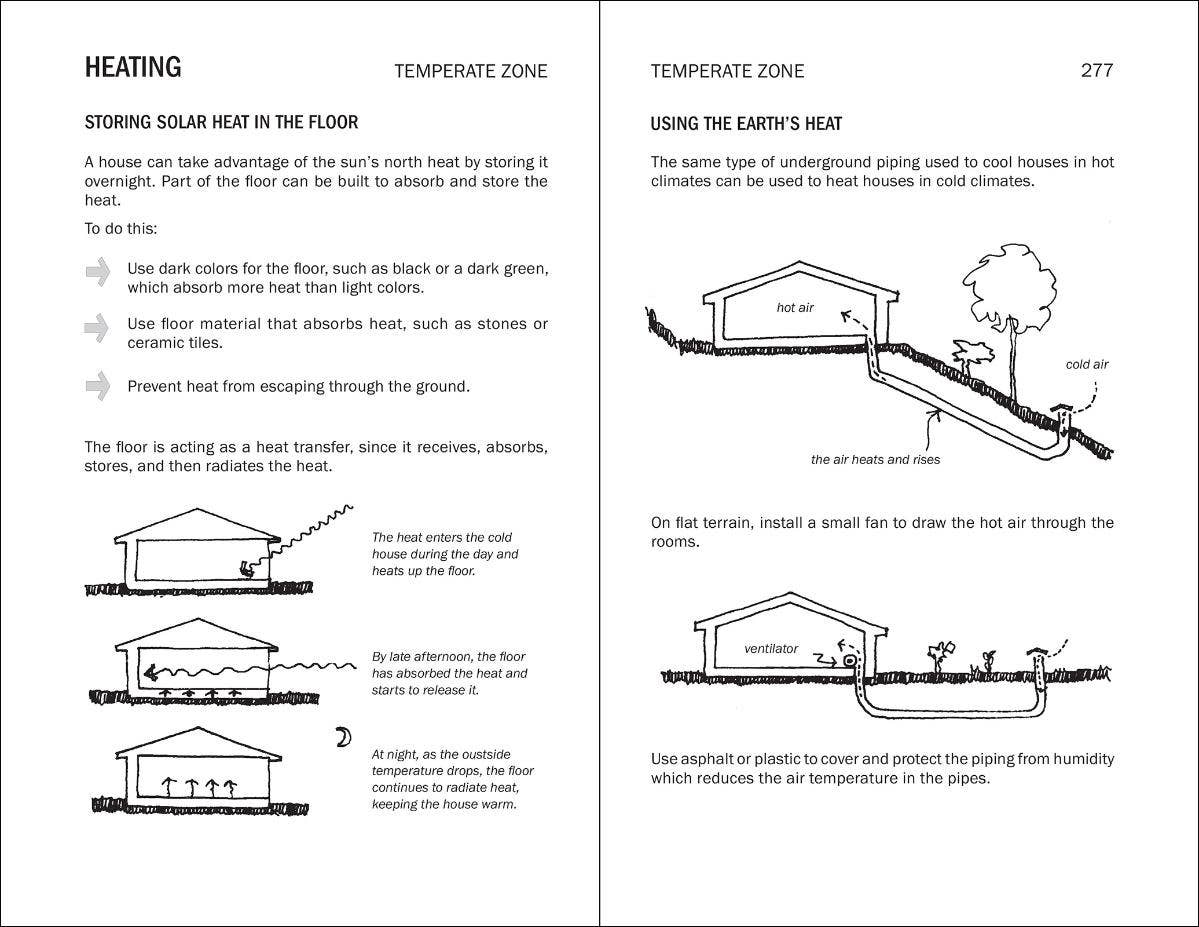 HEATING

TEMPERATE ZONE

STORING SOLAR HEAT IN THE FLOOR

A house can take advantage of the sun's north heat by storing it overnight. Part of the floor can be built to absorb and store the heat.

To do this:

Use dark colors for the floor, such as black or a dark green, which absorb more heat than light colors.

Use floor material that absorbs heat, such as stones or ceramic tiles.

Prevent heat from escaping through the ground.

The floor is acting as a heat transfer, since it receives, absorbs, stores, and then radiates the heat.

The heat enters the cold house during the day and heats up the floor.

By late afternoon, the floor has absorbed the heat and starts to release it.

At night, as the oustside temperature drops, the floor continues to radiate heat, keeping the house warm.

TEMPERATE ZONE

277

USING THE EARTH'S HEAT

The same type of underground piping used to cool houses in hot climates can be used to heat houses in cold climates.

hot air

cold air

the air heats and rises

On flat terrain, install a small fan to draw the hot air through the rooms.

ventilator

Use asphalt or plastic to cover and protect the piping from humidity which reduces the air temperature in the pipes.