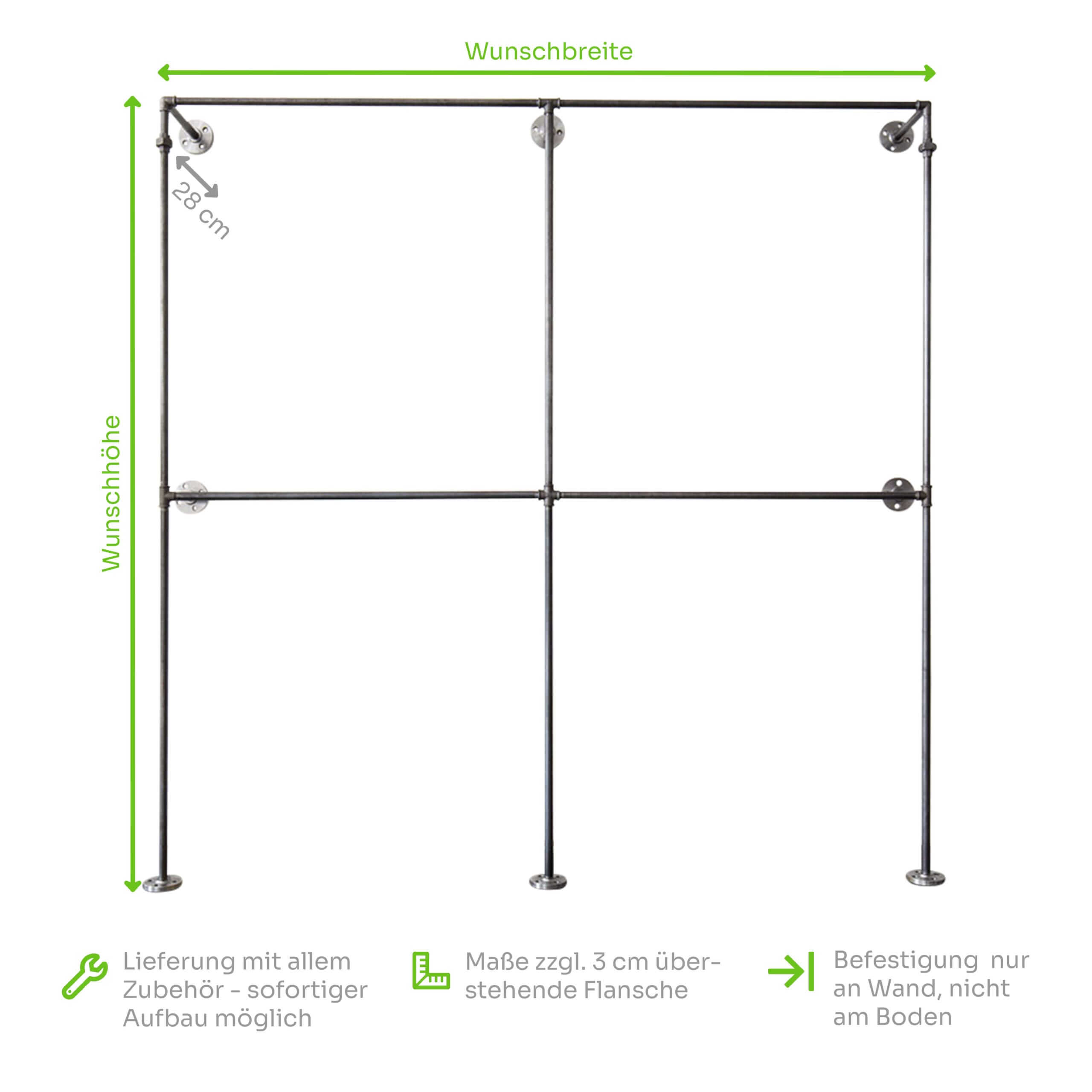 Wunschbreite

Wunschhöhe

28 cm

Lieferung mit allem Zubehör - sofortiger Aufbau möglich

Maße zzgl. 3 cm überstehende Flansche

Befestigung nur an Wand, nicht am Boden