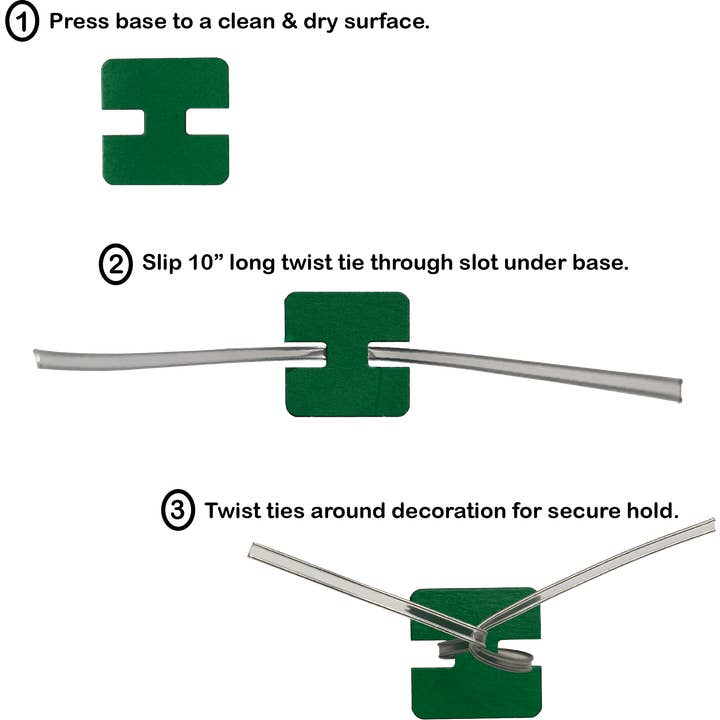 1 Press base to a clean & dry surface.

2 Slip 10” long twist tie through slot under base.

3 Twist ties around decoration for secure hold.