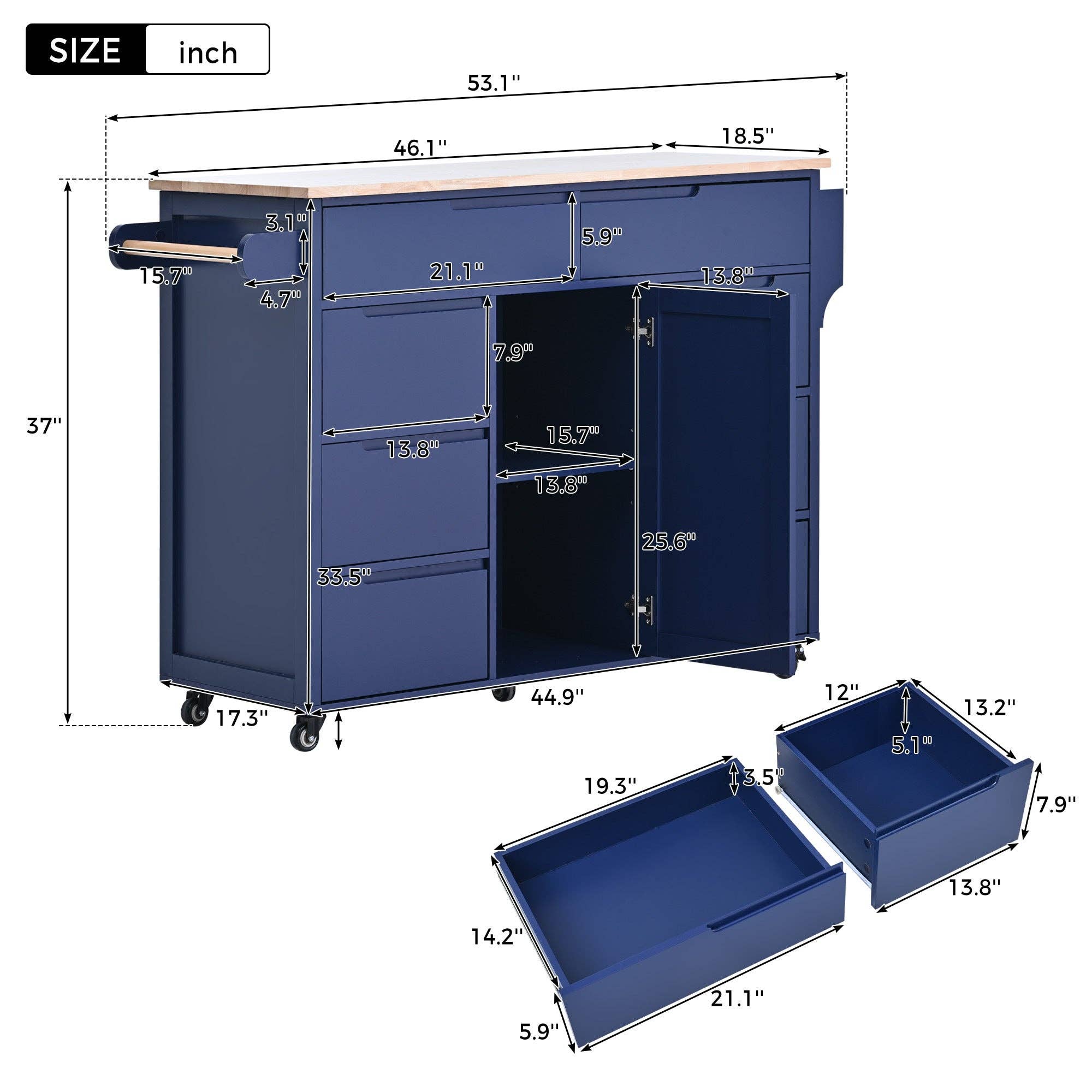 SIZE inch

53.1''

46.1''

18.5''

3.1''

5.9''

15.7''

21.1''

13.8''

4.7''

7.9''

37''

15.7''

13.8''

13.8''

25.6''

33.5''

44.9''

17.3''

12''

13.2''

5.1''

19.3''

3.5''

7.9''

13.8''

14.2''

21.1''

5.9''