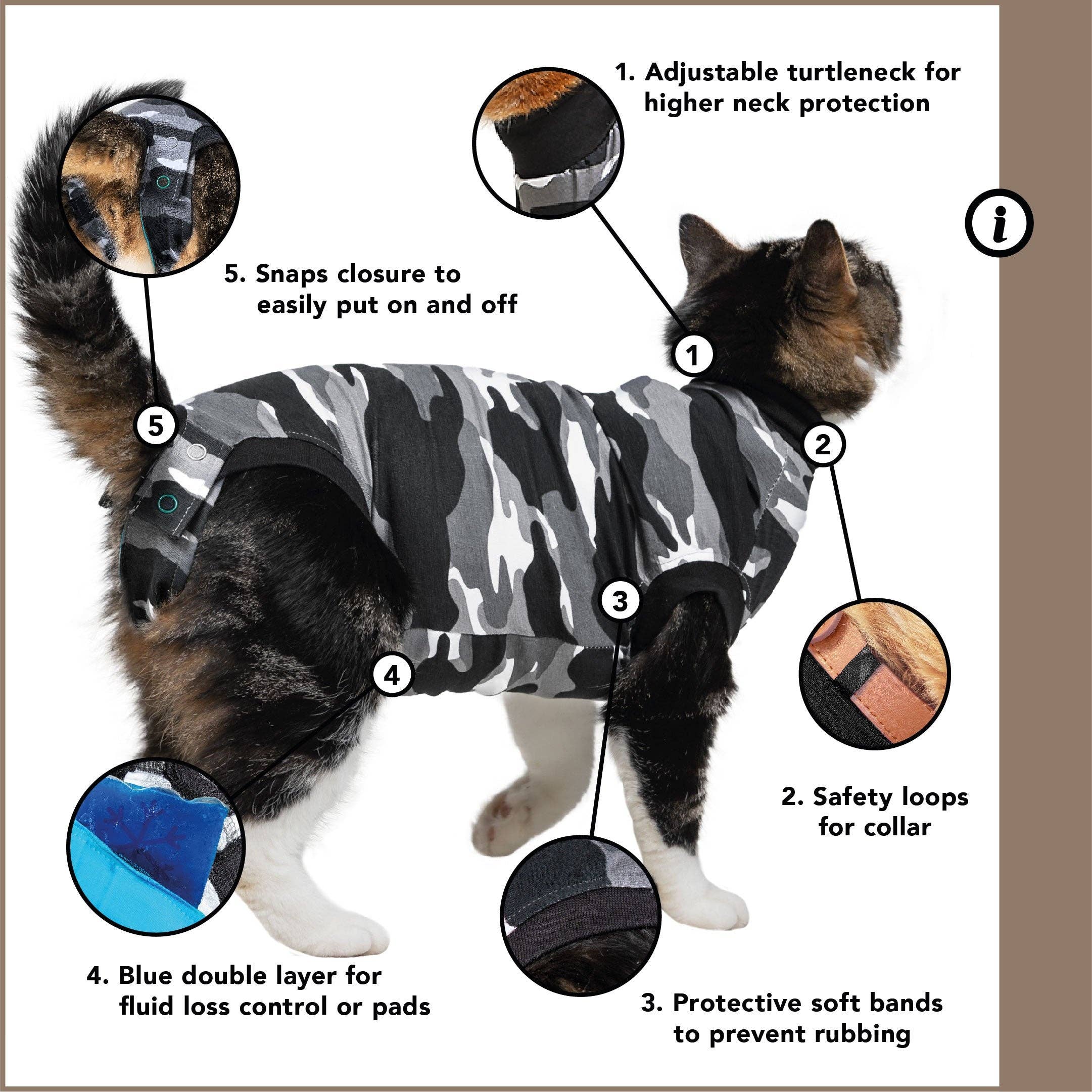 1. Adjustable turtleneck for higher neck protection

i

5. Snaps closure to easily put on and off

1

5

2

3

4

2. Safety loops for collar

4. Blue double layer for fluid loss control or pads

3. Protective soft bands to prevent rubbing