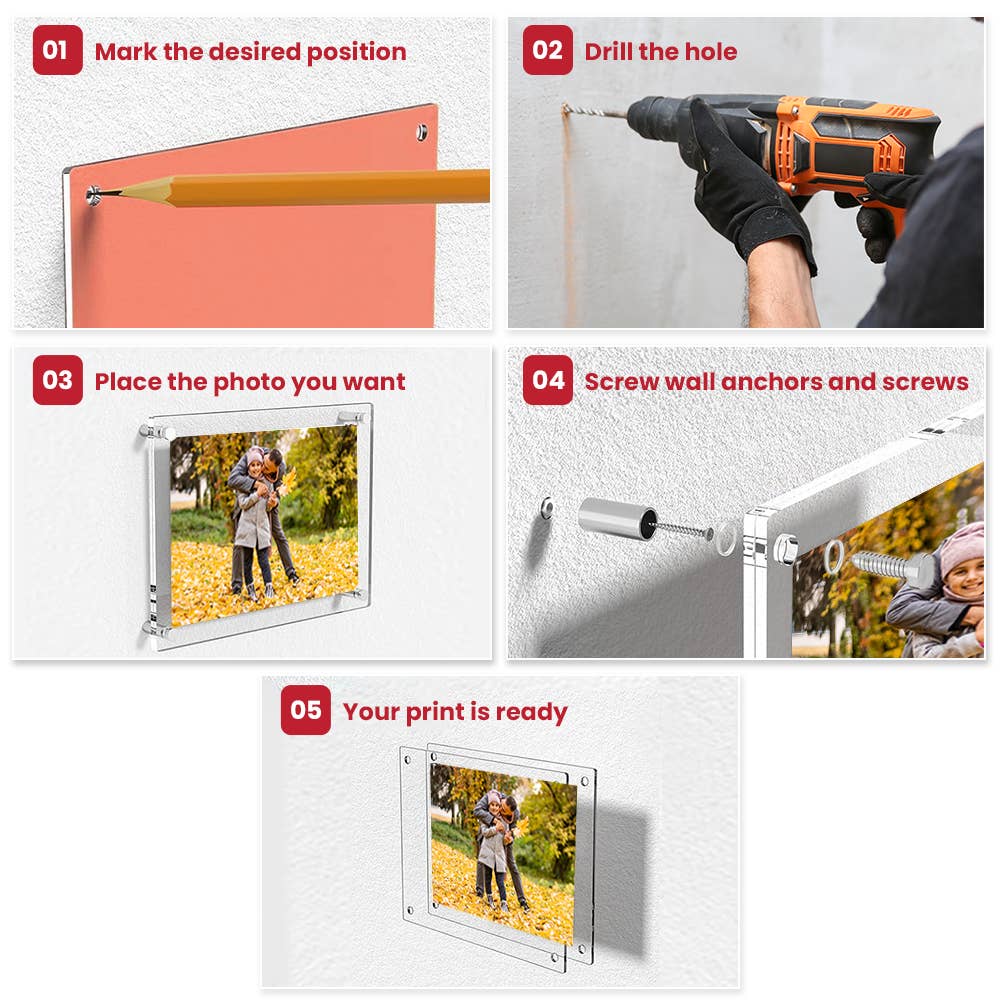 01 Mark the desired position

02 Drill the hole

03 Place the photo you want

04 Screw wall anchors and screws

05 Your print is ready