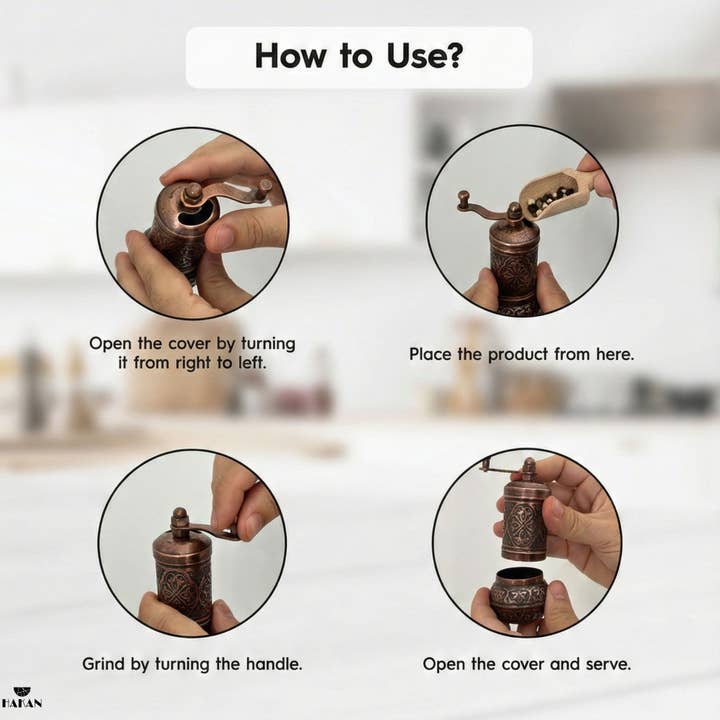 How to Use?

Open the cover by turning it from right to left.

Place the product from here.

Grind by turning the handle.

Open the cover and serve.

HAKAN