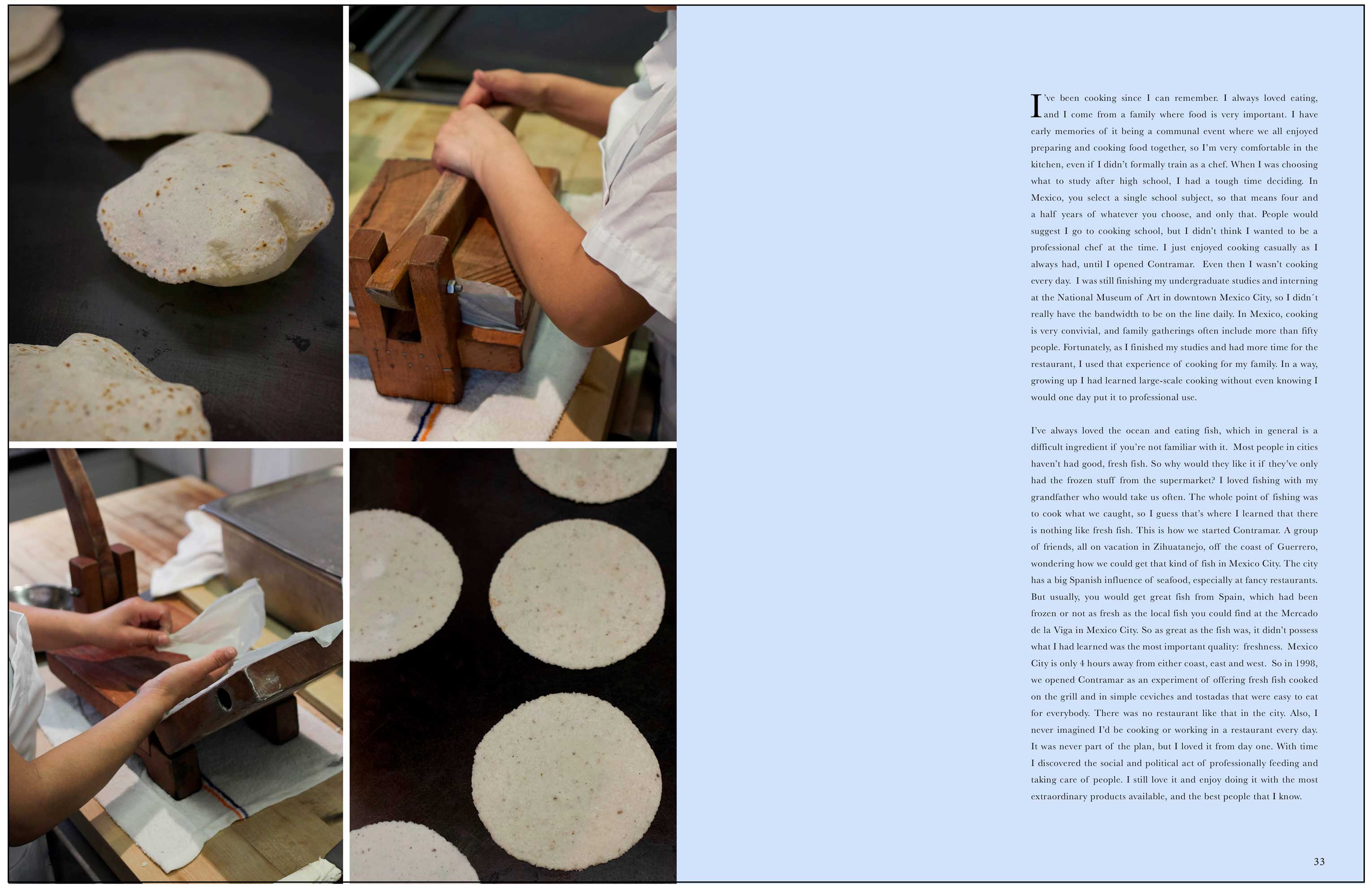 I've been cooking since I can remember. I always loved eating, and I come from a family where food is very important. I have early memories of it being a communal event where we all enjoyed preparing and cooking food together, so I'm very comfortable in the kitchen, even if I didn't formally train as a chef. When I was choosing what to study after high school, I had a tough time deciding. In Mexico, you select a single school subject, so that means four and a half years of whatever you choose, and only that. People would suggest I go to cooking school, but I didn't think I wanted to be a professional chef at the time. I just enjoyed cooking casually as I always had, until I opened Contramar. Even then I wasn't cooking every day. I was still finishing my undergraduate studies and interning at the National Museum of Art in downtown Mexico City, so I didn´t really have the bandwidth to be on the line daily. In Mexico, cooking is very convivial, and family gatherings often include more than fifty people. Fortunately, as I finished my studies and had more time for the restaurant, I used that experience of cooking for my family. In a way, growing up I had learned large-scale cooking without even knowing I would one day put it to professional use.

I've always loved the ocean and eating fish, which in general is a difficult ingredient if you're not familiar with it. Most people in cities haven't had good, fresh fish. So why would they like it if they've only had the frozen stuff from the supermarket? I loved fishing with my grandfather who would take us often. The whole point of fishing was to cook what we caught, so I guess that's where I learned that there is nothing like fresh fish. This is how we started Contramar. A group of friends, all on vacation in Zihuatanejo, off the coast of Guerrero, wondering how we could get that kind of fish in Mexico City. The city has a big Spanish influence of seafood, especially at fancy restaurants. But usually, you would get great fish from Spain, which had been frozen or not as fresh as the local fish you could find at the Mercado de la Viga in Mexico City. So as great as the fish was, it didn't possess what I had learned was the most important quality: freshness. Mexico City is only 4 hours away from either coast, east and west. So in 1998, we opened Contramar as an experiment of offering fresh fish cooked on the grill and in simple ceviches and tostadas that were easy to eat for everybody. There was no restaurant like that in the city. Also, I never imagined I'd be cooking or working in a restaurant every day. It was never part of the plan, but I loved it from day one. With time I discovered the social and political act of professionally feeding and taking care of people. I still love it and enjoy doing it with the most extraordinary products available, and the best people that I know.

33