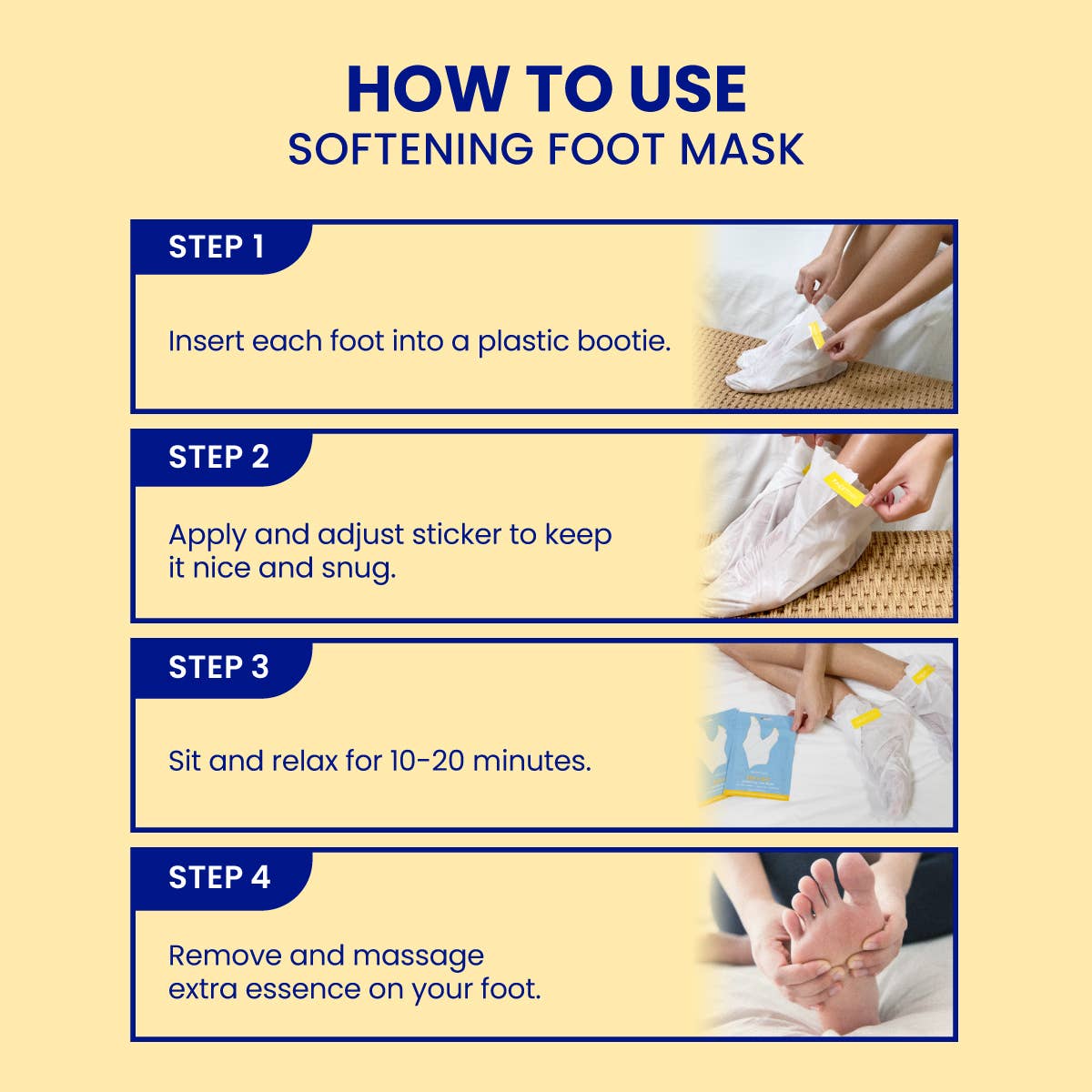 HOW TO USE
SOFTENING FOOT MASK

STEP 1

Insert each foot into a plastic bootie.

STEP 2

Apply and adjust sticker to keep it nice and snug.

STEP 3

Sit and relax for 10-20 minutes.

STEP 4

Remove and massage extra essence on your foot.