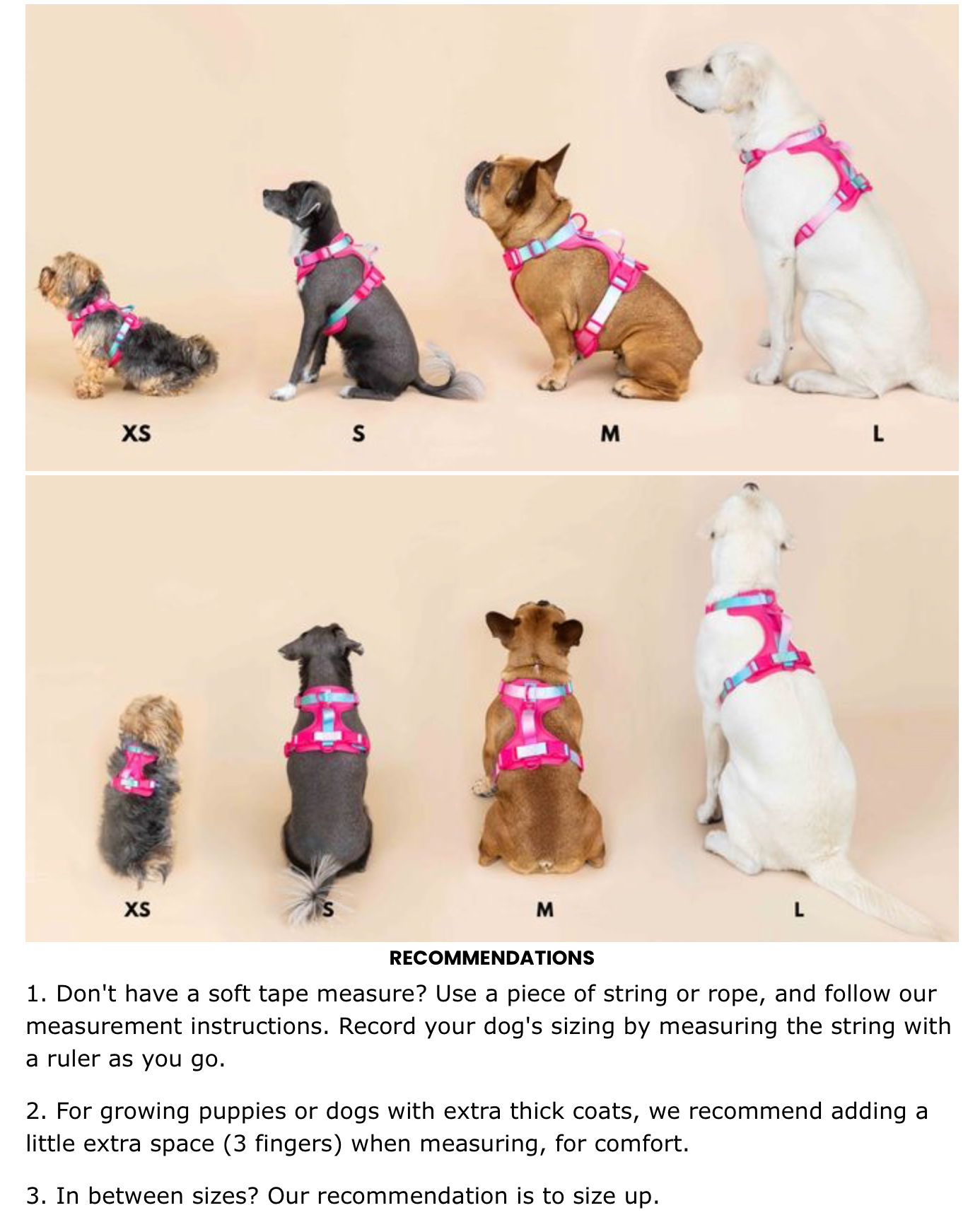 XS S M L

XS S M L

RECOMMENDATIONS

1. Don't have a soft tape measure? Use a piece of string or rope, and follow our measurement instructions. Record your dog's sizing by measuring the string with a ruler as you go.

2. For growing puppies or dogs with extra thick coats, we recommend adding a little extra space (3 fingers) when measuring, for comfort.

3. In between sizes? Our recommendation is to size up.