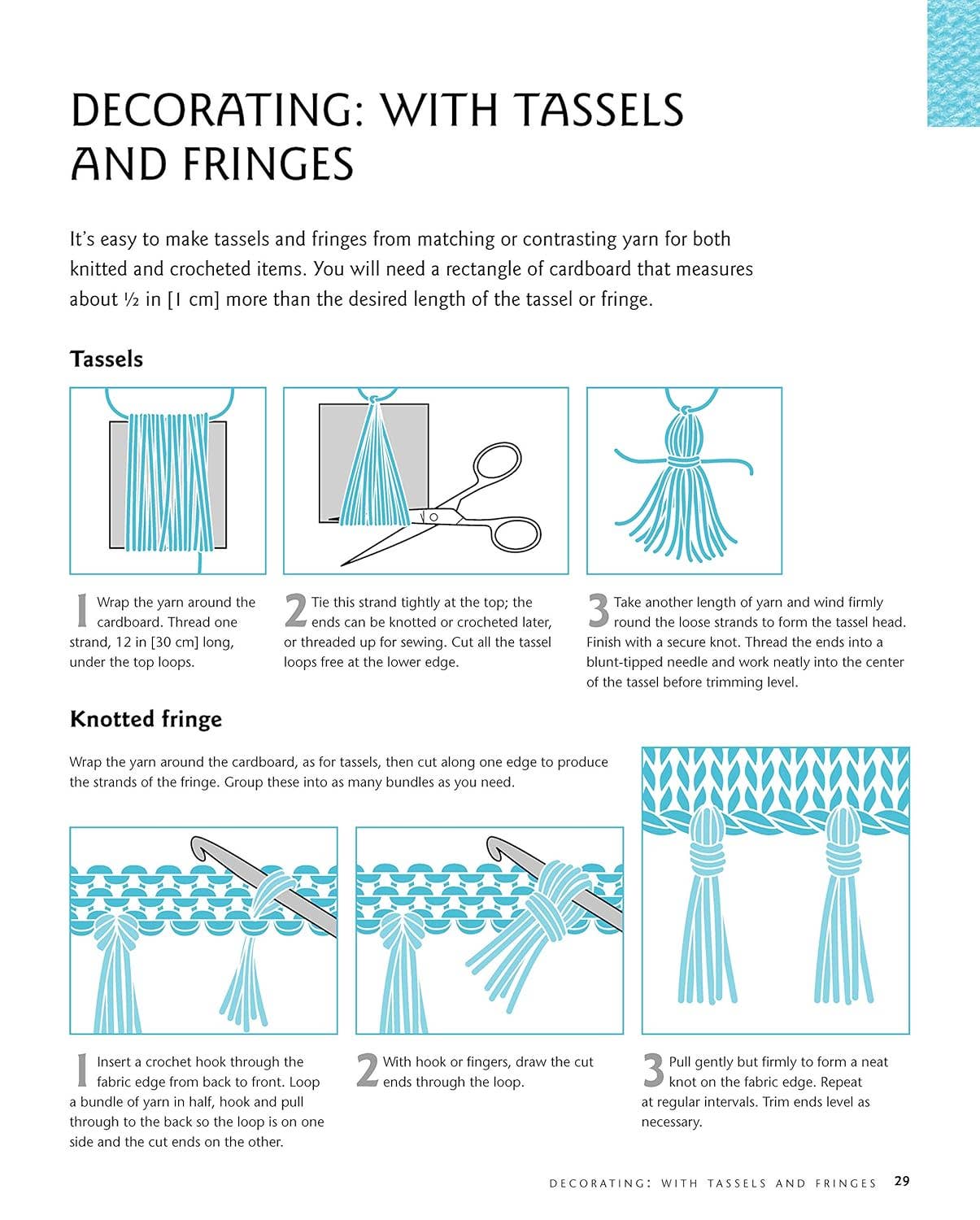 DECORATING: WITH TASSELS AND FRINGES

It's easy to make tassels and fringes from matching or contrasting yarn for both knitted and crocheted items. You will need a rectangle of cardboard that measures about ½ in [1 cm] more than the desired length of the tassel or fringe.

Tassels

1 Wrap the yarn around the cardboard. Thread one strand, 12 in [30 cm] long, under the top loops.

2 Tie this strand tightly at the top; the ends can be knotted or crocheted later, or threaded up for sewing. Cut all the tassel loops free at the lower edge.

3 Take another length of yarn and wind firmly round the loose strands to form the tassel head. Finish with a secure knot. Thread the ends into a blunt-tipped needle and work neatly into the center of the tassel before trimming level.

Knotted fringe

Wrap the yarn around the cardboard, as for tassels, then cut along one edge to produce the strands of the fringe. Group these into as many bundles as you need.

1 Insert a crochet hook through the fabric edge from back to front. Loop a bundle of yarn in half, hook and pull through to the back so the loop is on one side and the cut ends on the other.

2 With hook or fingers, draw the cut ends through the loop.

3 Pull gently but firmly to form a neat knot on the fabric edge. Repeat at regular intervals. Trim ends level as necessary.

DECORATING: WITH TASSELS AND FRINGES 29