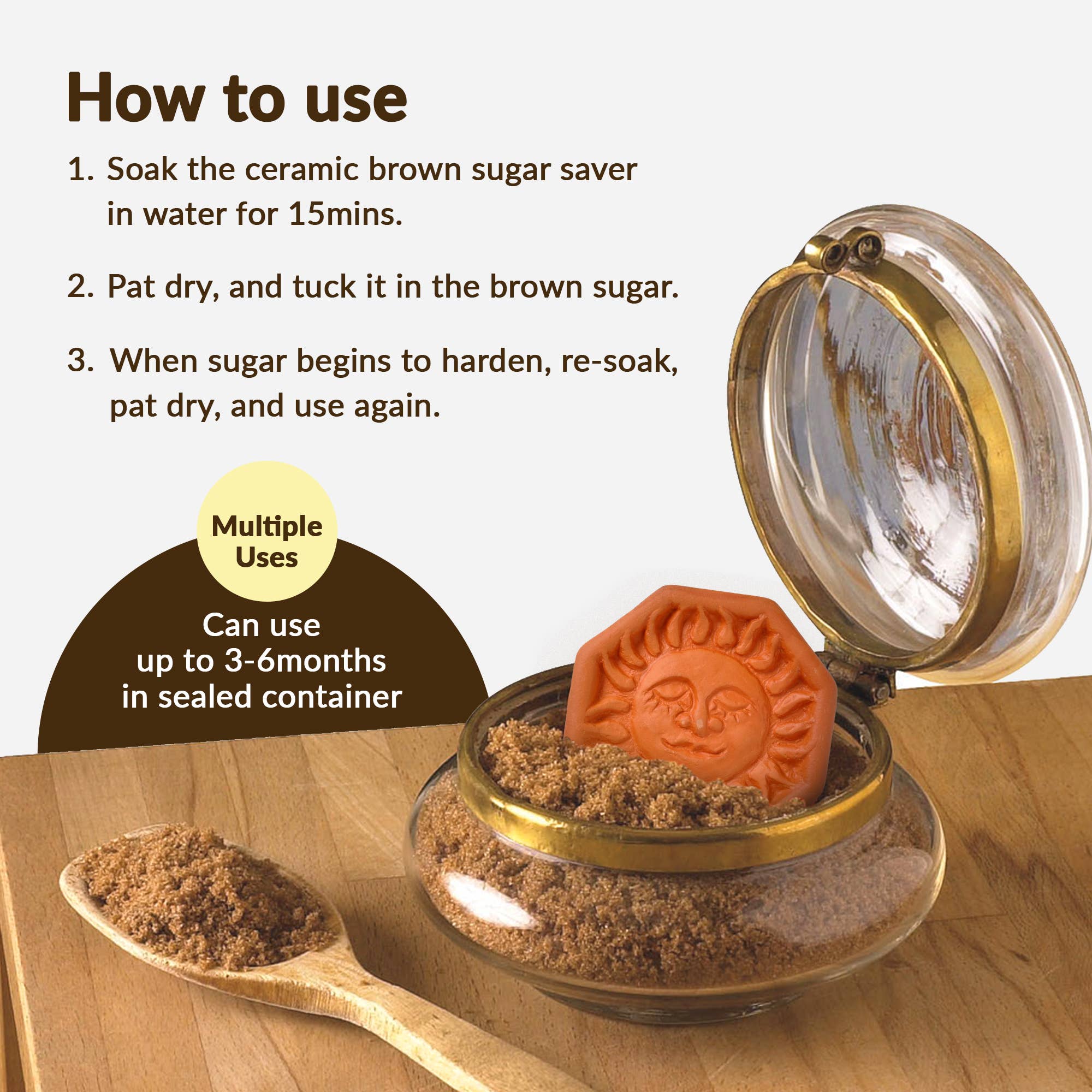 How to use

1. Soak the ceramic brown sugar saver in water for 15mins.

2. Pat dry, and tuck it in the brown sugar.

3. When sugar begins to harden, re-soak, pat dry, and use again.

Multiple Uses

Can use up to 3-6months in sealed container