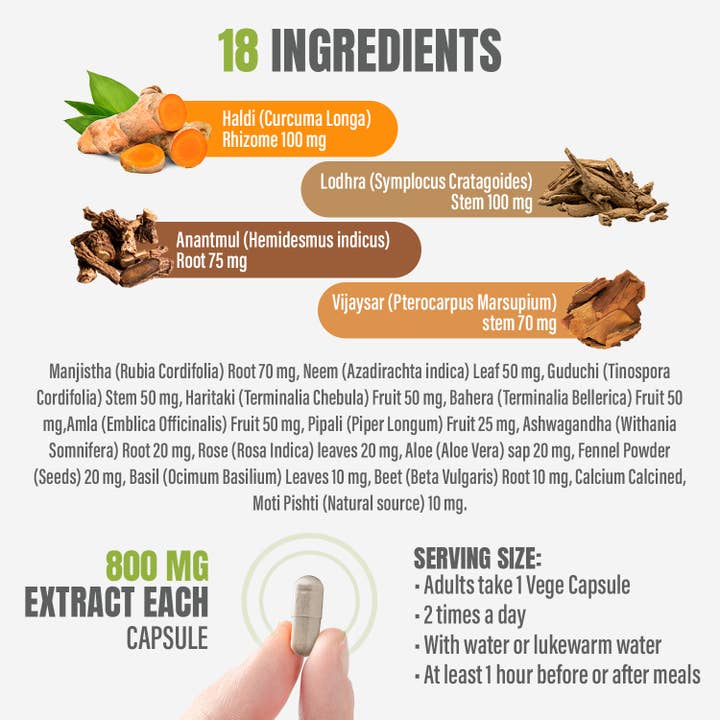 18 INGREDIENTS

Haldi (Curcuma Longa) Rhizome 100 mg

Lodhra (Symplocus Cratagoides) Stem 100 mg

Anantmul (Hemidesmus indicus) Root 75 mg

Vijaysar (Pterocarpus Marsupium) stem 70 mg

Manjistha (Rubia Cordifolia) Root 70 mg, Neem (Azadirachta indica) Leaf 50 mg, Guduchi (Tinospora Cordifolia) Stem 50 mg, Haritaki (Terminalia Chebula) Fruit 50 mg, Bahera (Terminalia Bellerica) Fruit 50 mg,Amla (Emblica Officinalis) Fruit 50 mg, Pipali (Piper Longum) Fruit 25 mg, Ashwagandha (Withania Somnifera) Root 20 mg, Rose (Rosa Indica) leaves 20 mg, Aloe (Aloe Vera) sap 20 mg, Fennel Powder (Seeds) 20 mg, Basil (Ocimum Basilium) Leaves 10 mg, Beet (Beta Vulgaris) Root 10 mg, Calcium Calcined, Moti Pishti (Natural source) 10 mg.

800 MG EXTRACT EACH CAPSULE

SERVING SIZE:
- Adults take 1 Vege Capsule
- 2 times a day
- With water or lukewarm water
- At least 1 hour before or after meals