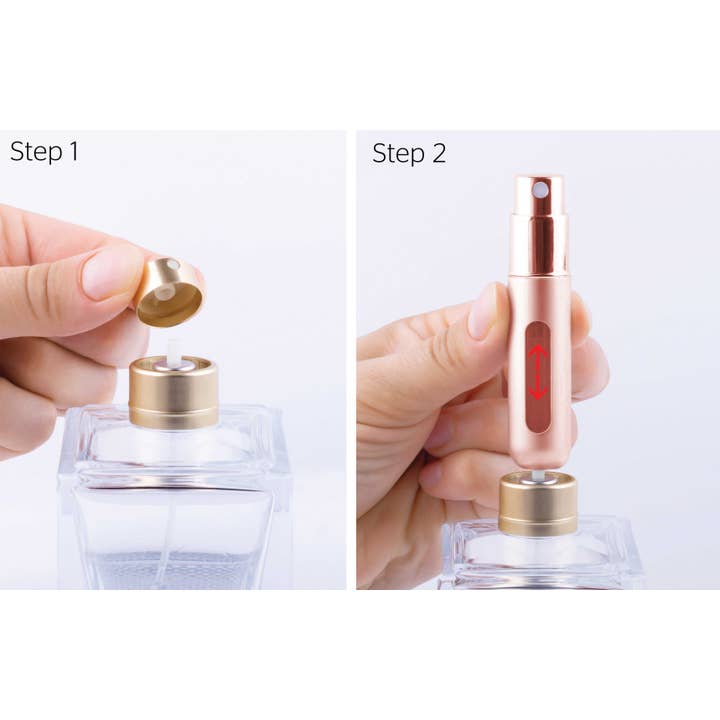 Step 1

Step 2