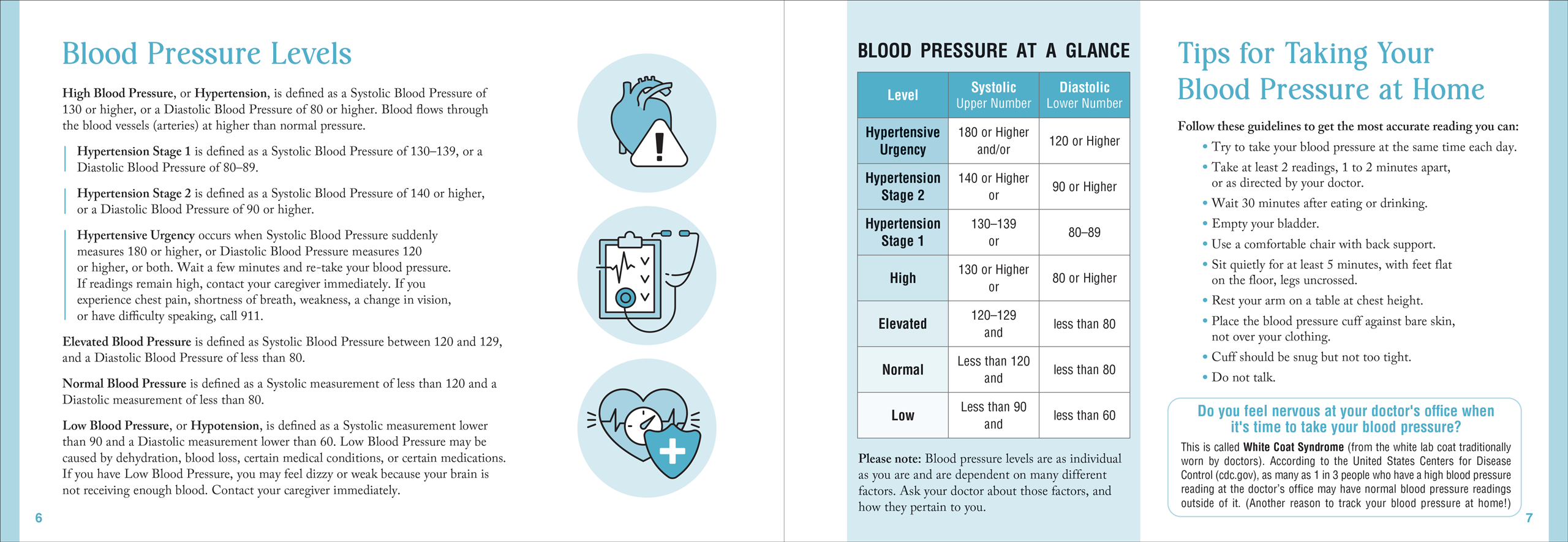 Blood Pressure Levels

High Blood Pressure, or Hypertension, is defined as a Systolic Blood Pressure of 130 or higher, or a Diastolic Blood Pressure of 80 or higher. Blood flows through the blood vessels (arteries) at higher than normal pressure.

Hypertension Stage 1 is defined as a Systolic Blood Pressure of 130–139, or a Diastolic Blood Pressure of 80–89.

Hypertension Stage 2 is defined as a Systolic Blood Pressure of 140 or higher, or a Diastolic Blood Pressure of 90 or higher.

Hypertensive Urgency occurs when Systolic Blood Pressure suddenly measures 180 or higher, or Diastolic Blood Pressure measures 120 or higher, or both. Wait a few minutes and re-take your blood pressure. If readings remain high, contact your caregiver immediately. If you experience chest pain, shortness of breath, weakness, a change in vision, or have difficulty speaking, call 911.

Elevated Blood Pressure is defined as Systolic Blood Pressure between 120 and 129, and a Diastolic Blood Pressure of less than 80.

Normal Blood Pressure is defined as a Systolic measurement of less than 120 and a Diastolic measurement of less than 80.

Low Blood Pressure, or Hypotension, is defined as a Systolic measurement lower than 90 and a Diastolic measurement lower than 60. Low Blood Pressure may be caused by dehydration, blood loss, certain medical conditions, or certain medications. If you have Low Blood Pressure, you may feel dizzy or weak because your brain is not receiving enough blood. Contact your caregiver immediately.

6

BLOOD PRESSURE AT A GLANCE

| Level | Systolic Upper Number | Diastolic Lower Number |
|---|---|---|
| Hypertensive Urgency | 180 or Higher and/or | 120 or Higher |
| Hypertension Stage 2 | 140 or Higher or | 90 or Higher |
| Hypertension Stage 1 | 130–139 or | 80–89 |
| High | 130 or Higher or | 80 or Higher |
| Elevated | 120–129 and | less than 80 |
| Normal | Less than 120 and | less than 80 |
| Low | Less than 90 and | less than 60 |

Please note: Blood pressure levels are as individual as you are and are dependent on many different factors. Ask your doctor about those factors, and how they pertain to you.

Tips for Taking Your Blood Pressure at Home

Follow these guidelines to get the most accurate reading you can:
• Try to take your blood pressure at the same time each day.
• Take at least 2 readings, 1 to 2 minutes apart, or as directed by your doctor.
• Wait 30 minutes after eating or drinking.
• Empty your bladder.
• Use a comfortable chair with back support.
• Sit quietly for at least 5 minutes, with feet flat on the floor, legs uncrossed.
• Rest your arm on a table at chest height.
• Place the blood pressure cuff against bare skin, not over your clothing.
• Cuff should be snug but not too tight.
• Do not talk.

Do you feel nervous at your doctor's office when it's time to take your blood pressure?
This is called White Coat Syndrome (from the white lab coat traditionally worn by doctors). According to the United States Centers for Disease Control (cdc.gov), as many as 1 in 3 people who have a high blood pressure reading at the doctor's office may have normal blood pressure readings outside of it. (Another reason to track your blood pressure at home!)

7