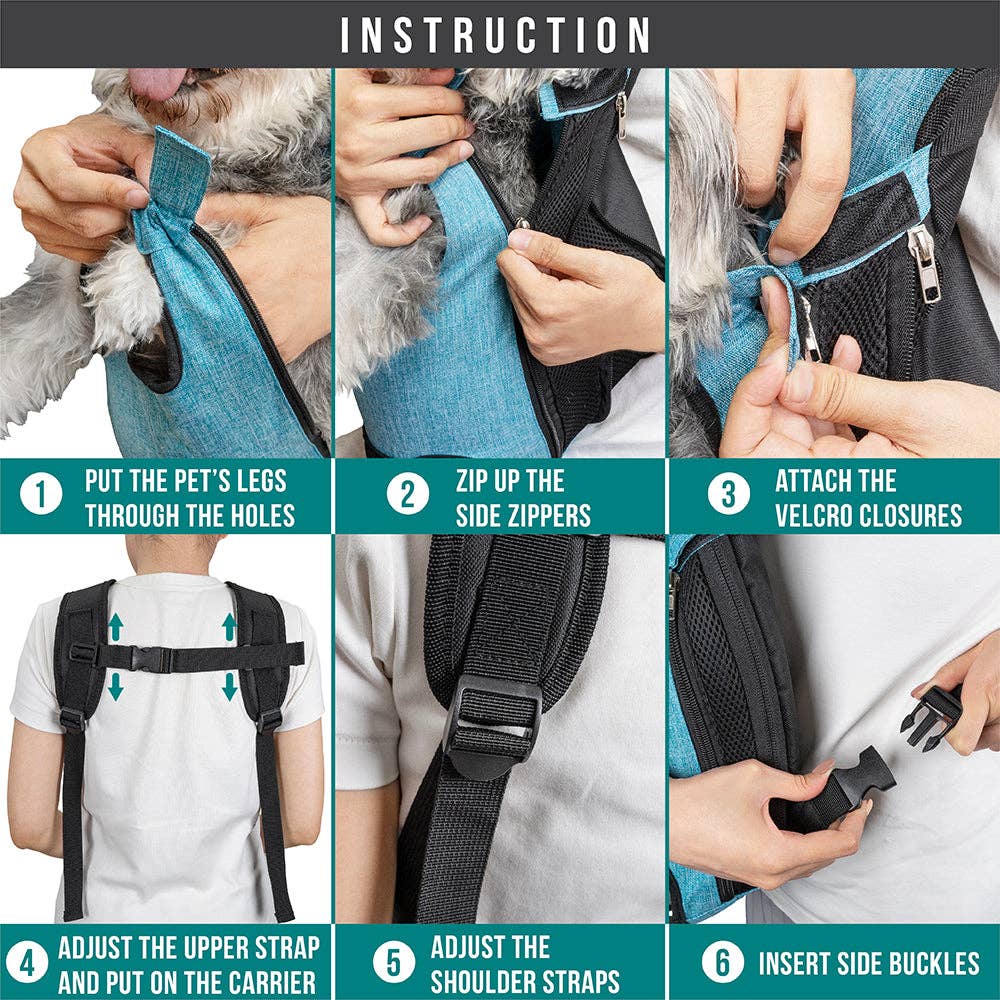 INSTRUCTION

1 PUT THE PET'S LEGS THROUGH THE HOLES

2 ZIP UP THE SIDE ZIPPERS

3 ATTACH THE VELCRO CLOSURES

4 ADJUST THE UPPER STRAP AND PUT ON THE CARRIER

5 ADJUST THE SHOULDER STRAPS

6 INSERT SIDE BUCKLES