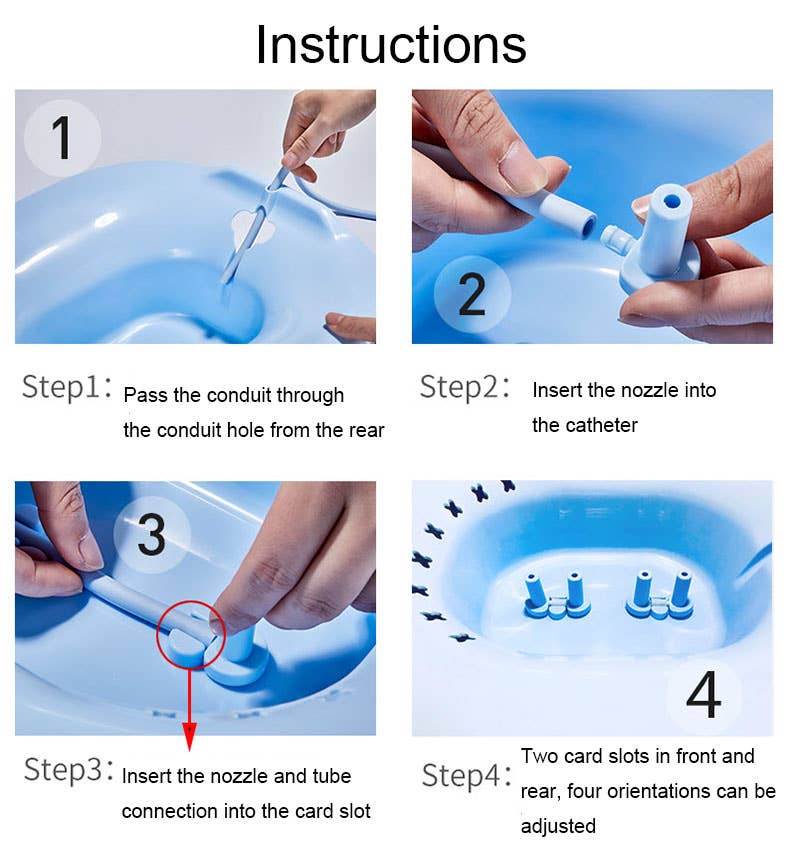 Instructions

1

2

Step1: Pass the conduit through the conduit hole from the rear

Step2: Insert the nozzle into the catheter

3

4

Step3: Insert the nozzle and tube connection into the card slot

Step4: Two card slots in front and rear, four orientations can be adjusted