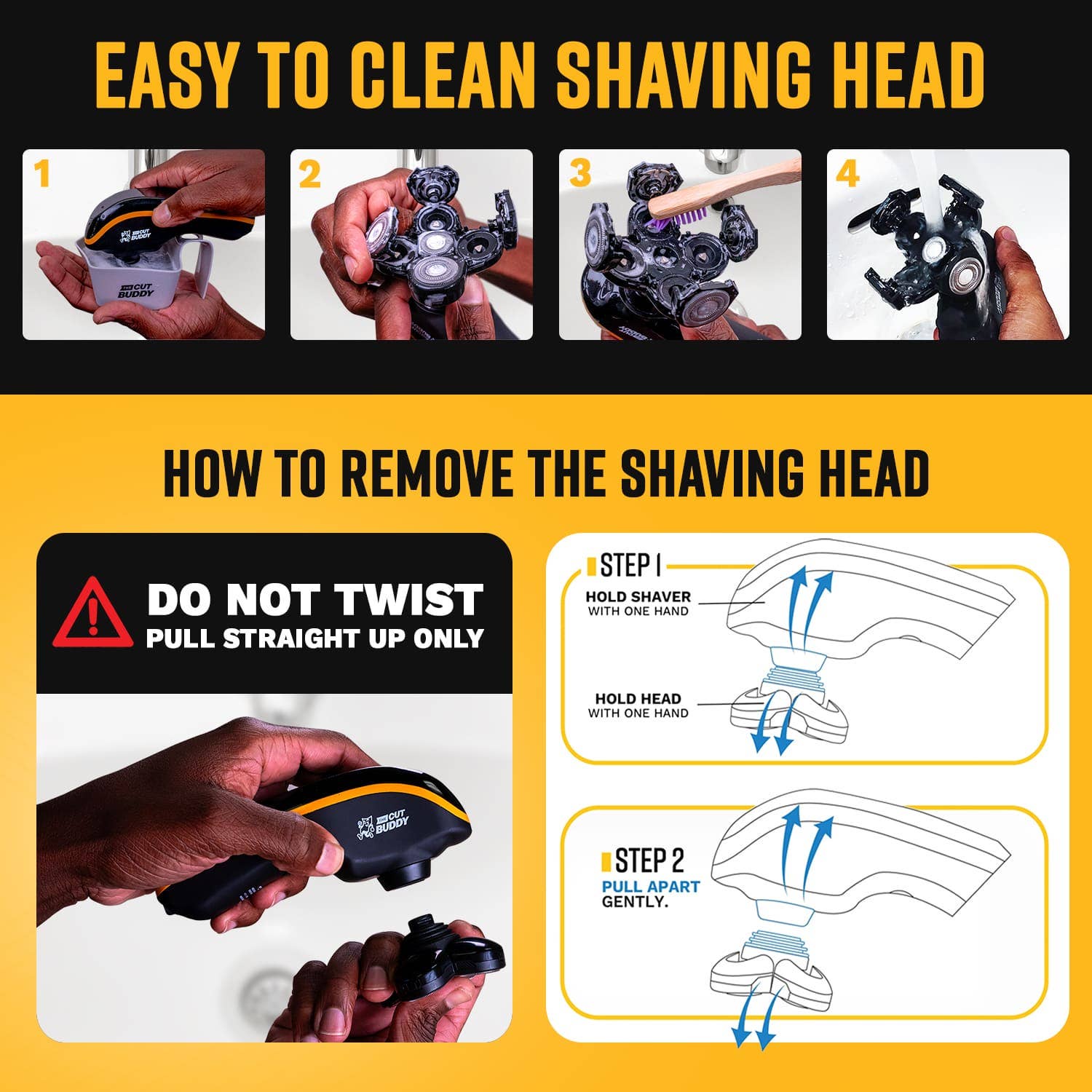 EASY TO CLEAN SHAVING HEAD

1

THE CUT BUDDY

THE CUT BUDDY

2

3

4

HOW TO REMOVE THE SHAVING HEAD

DO NOT TWIST
PULL STRAIGHT UP ONLY

THE CUT BUDDY

STEP 1

HOLD SHAVER WITH ONE HAND

HOLD HEAD WITH ONE HAND

STEP 2

PULL APART GENTLY.