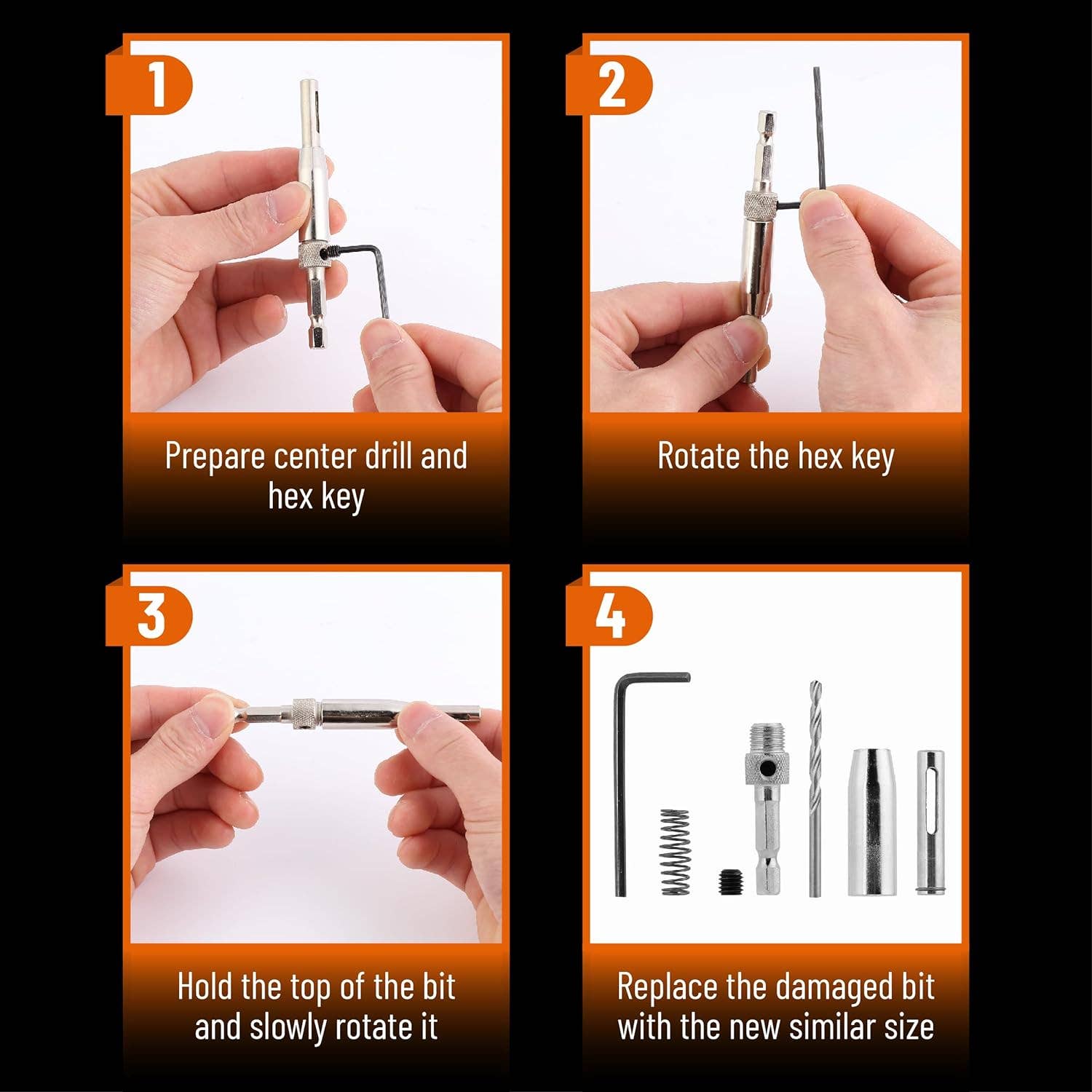 1

Prepare center drill and hex key

2

Rotate the hex key

3

Hold the top of the bit and slowly rotate it

4

Replace the damaged bit with the new similar size