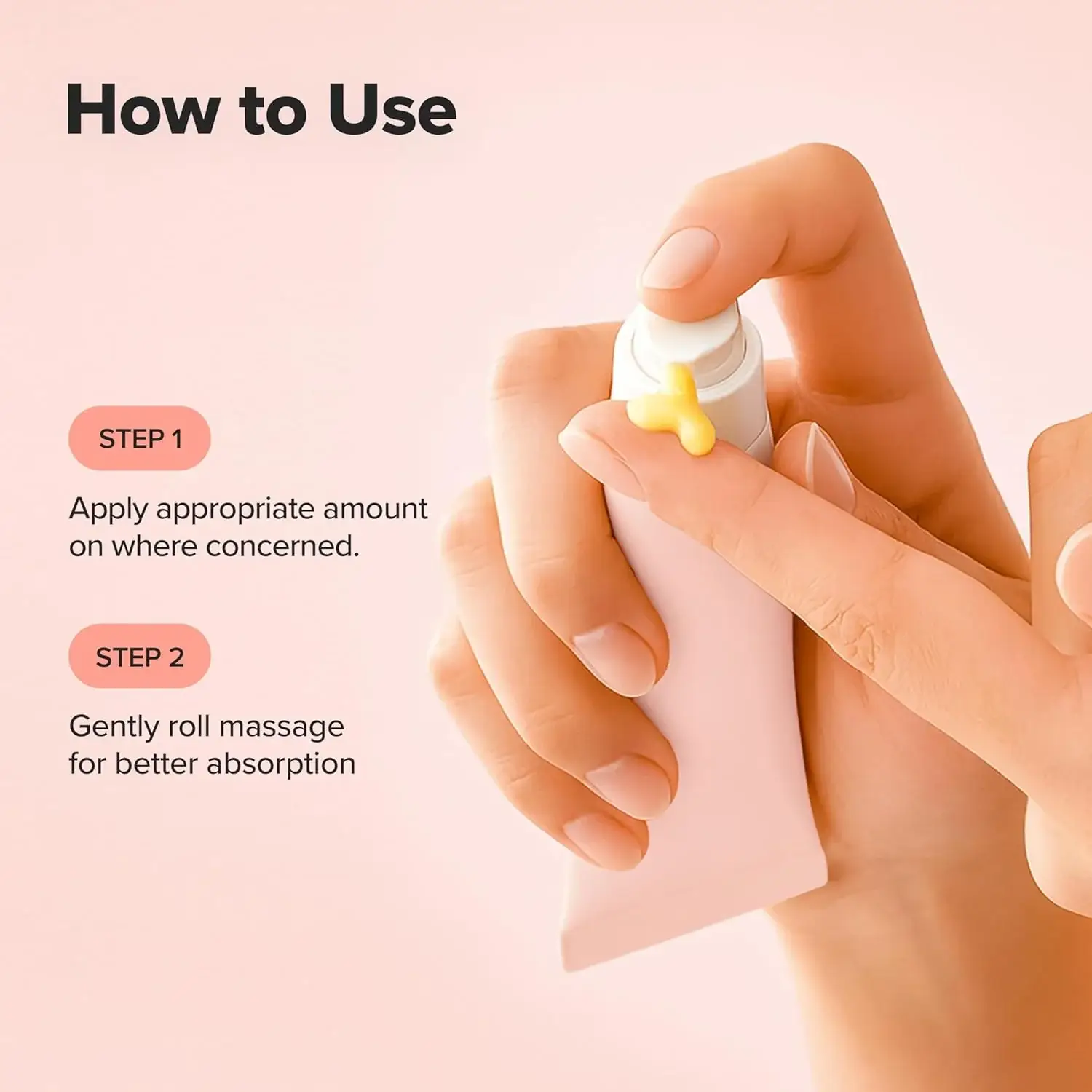 How to Use

STEP 1

Apply appropriate amount on where concerned.

STEP 2

Gently roll massage for better absorption